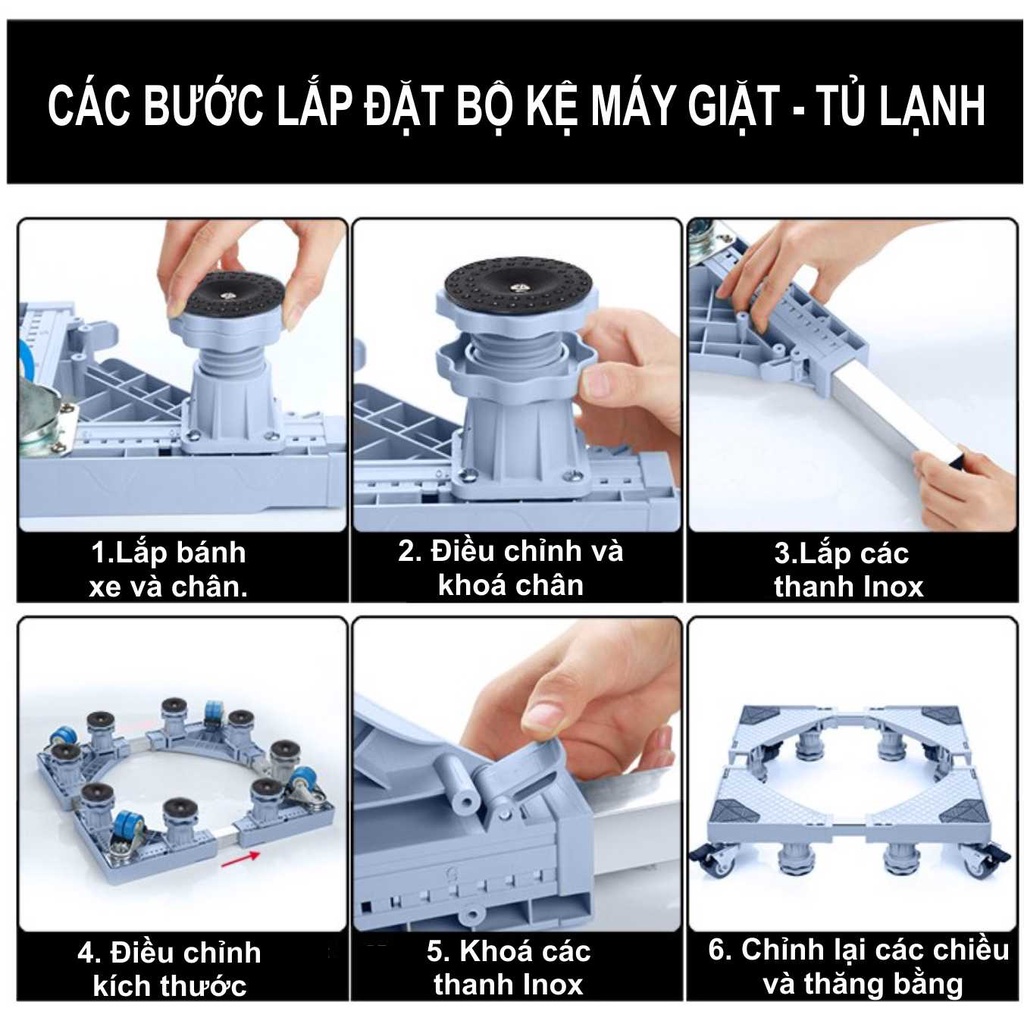 CÁC BƯỚC LẮP ĐẶT BỘ KỆ MÁY GIẶT - TỦ LẠNH

1.Lắp bánh xe và chân.

2. Điều chỉnh và khoá chân

3.Lắp các thanh Inox

4. Điều chỉnh kích thước

5. Khoá các thanh Inox

6. Chỉnh lại các chiều và thăng bằng