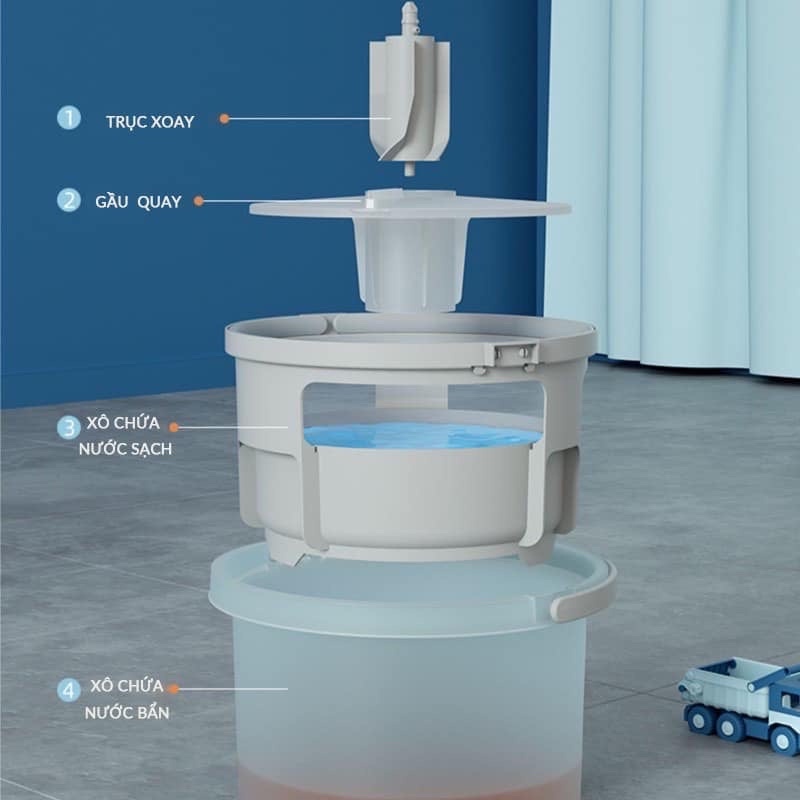 1 TRỤC XOAY

2 GẦU QUAY

3 XÔ CHỨA NƯỚC SẠCH

4 XÔ CHỨA NƯỚC BẨN