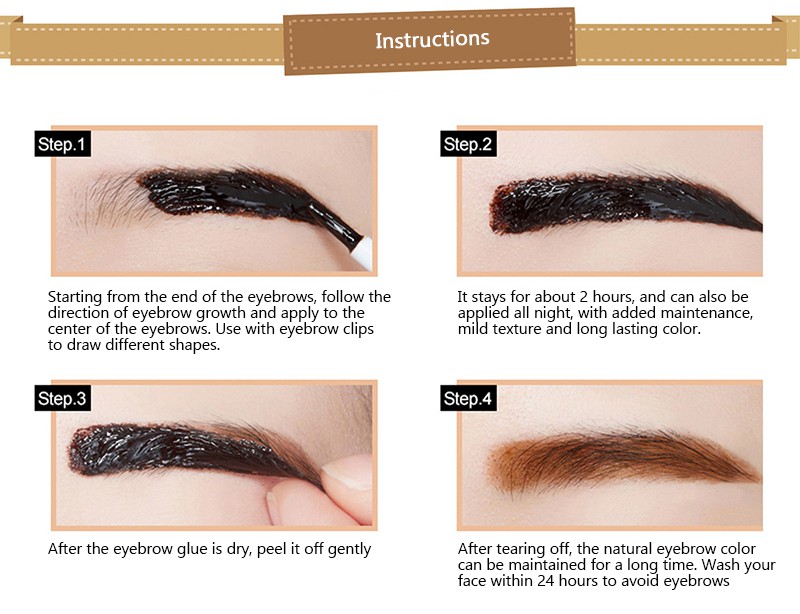 Instructions

Step.1

Starting from the end of the eyebrows, follow the direction of eyebrow growth and apply to the center of the eyebrows. Use with eyebrow clips to draw different shapes.

Step.2

It stays for about 2 hours, and can also be applied all night, with added maintenance, mild texture and long lasting color.

Step.3

After the eyebrow glue is dry, peel it off gently

Step.4

After tearing off, the natural eyebrow color can be maintained for a long time. Wash your face within 24 hours to avoid eyebrows