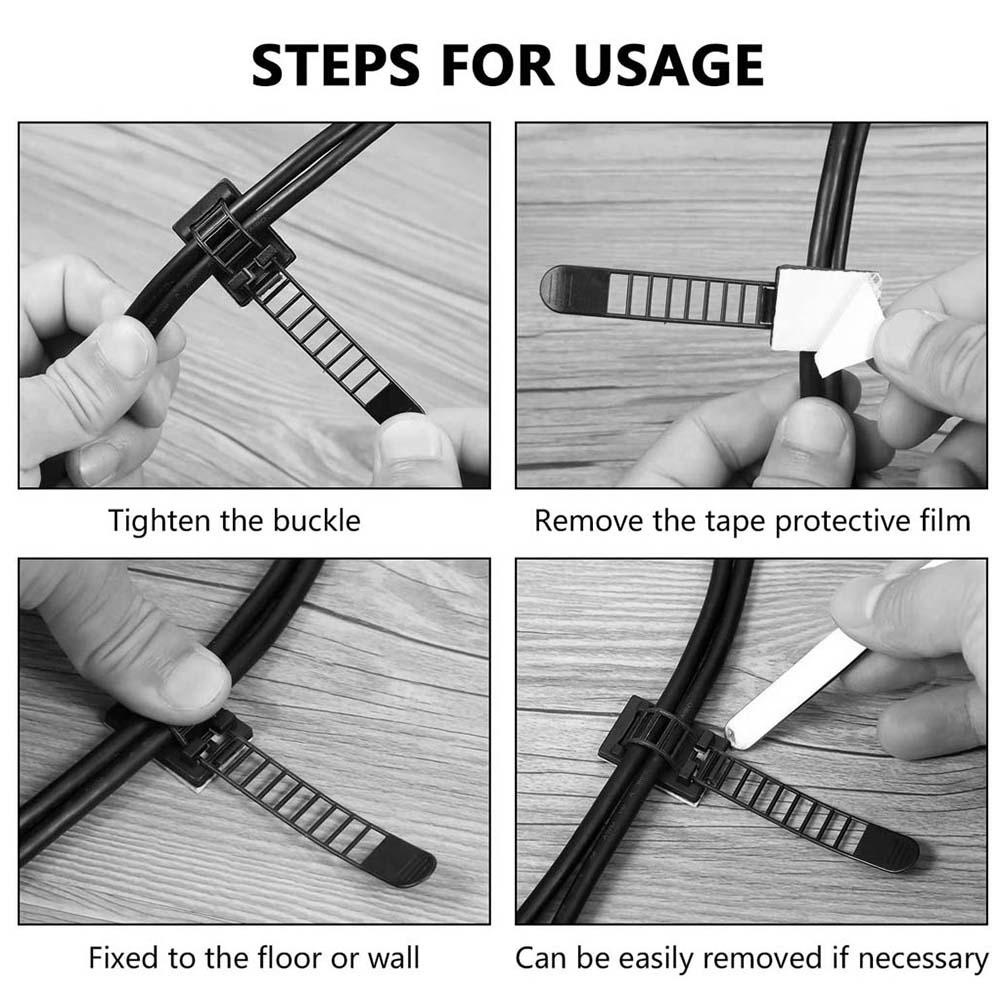 STEPS FOR USAGE

Tighten the buckle

Remove the tape protective film

Fixed to the floor or wall

Can be easily removed if necessary