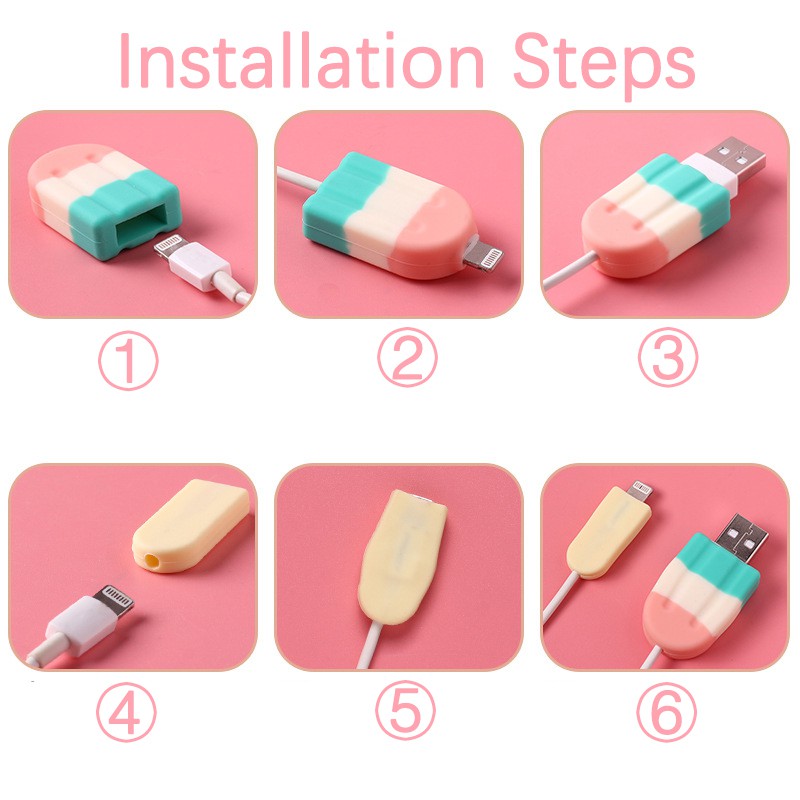 Installation Steps

①

②

③

④

⑤

⑥