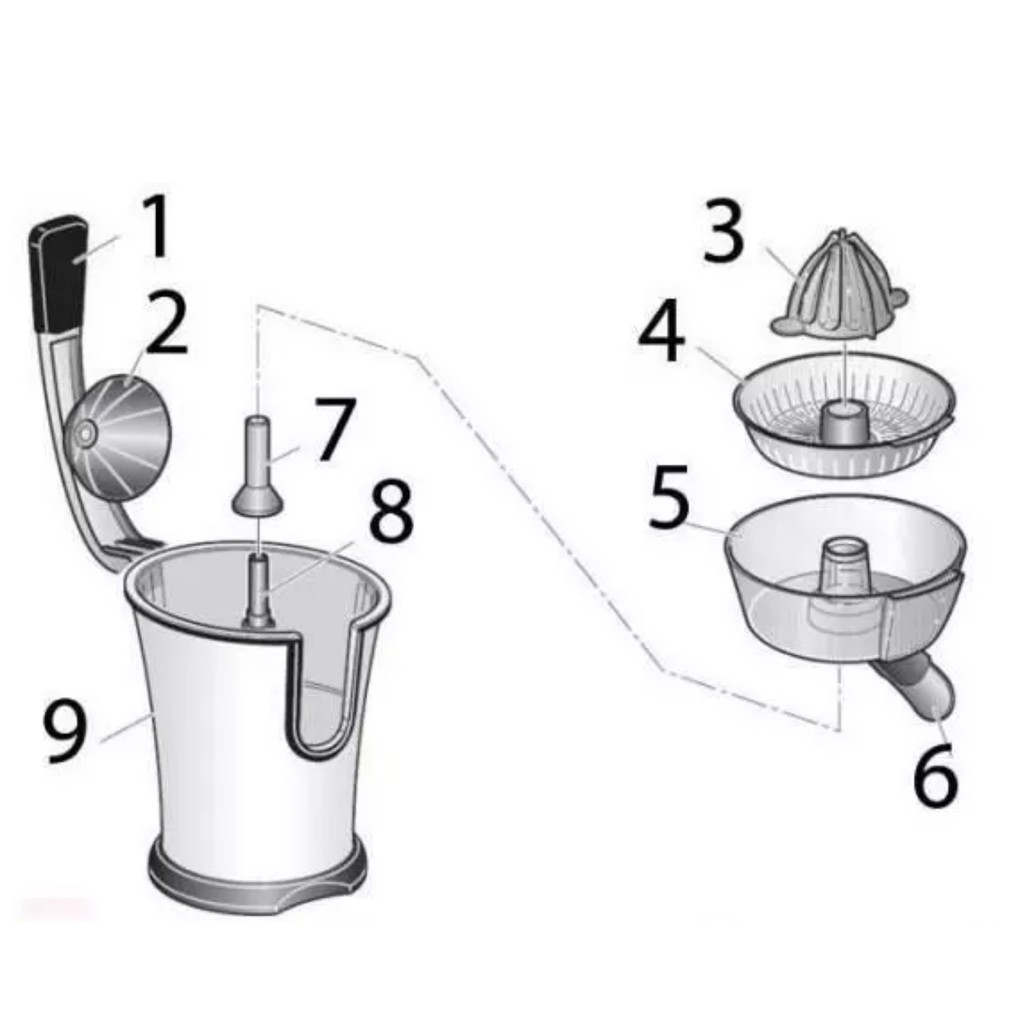 1
2
7
8
9
3
4
5
6