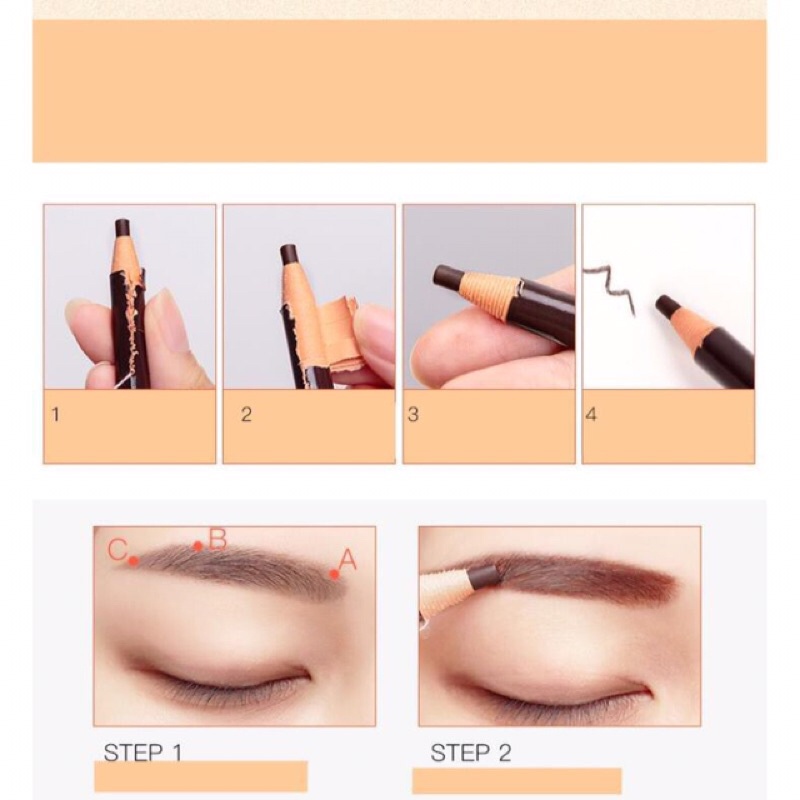 1

2

3

4

C B A

STEP 1

STEP 2