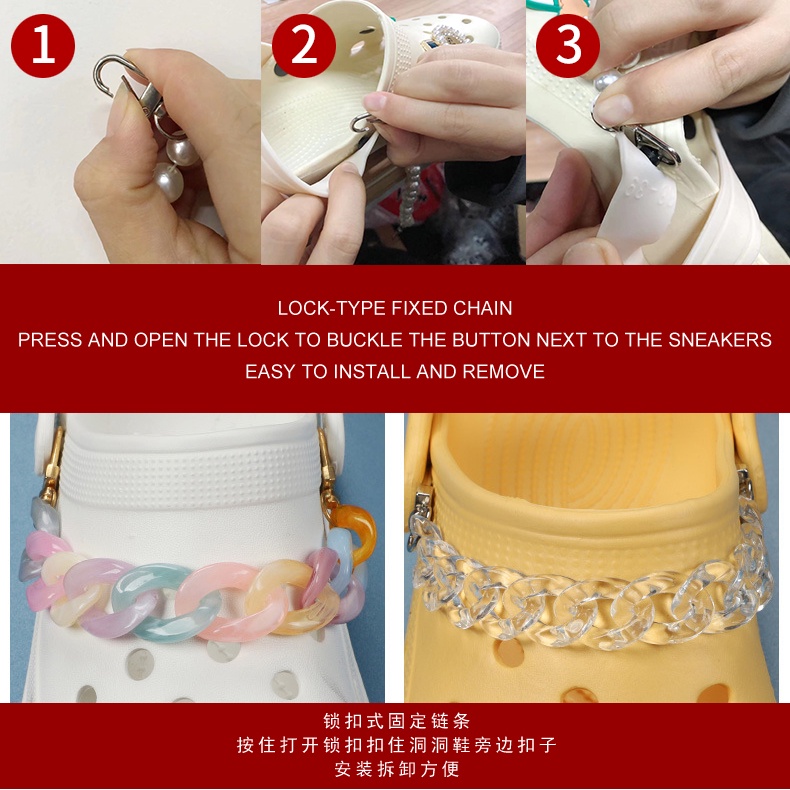 1
2
3

LOCK-TYPE FIXED CHAIN
PRESS AND OPEN THE LOCK TO BUCKLE THE BUTTON NEXT TO THE SNEAKERS
EASY TO INSTALL AND REMOVE

锁扣式固定链条
按住打开锁扣扣住洞洞鞋旁边扣子
安装拆卸方便