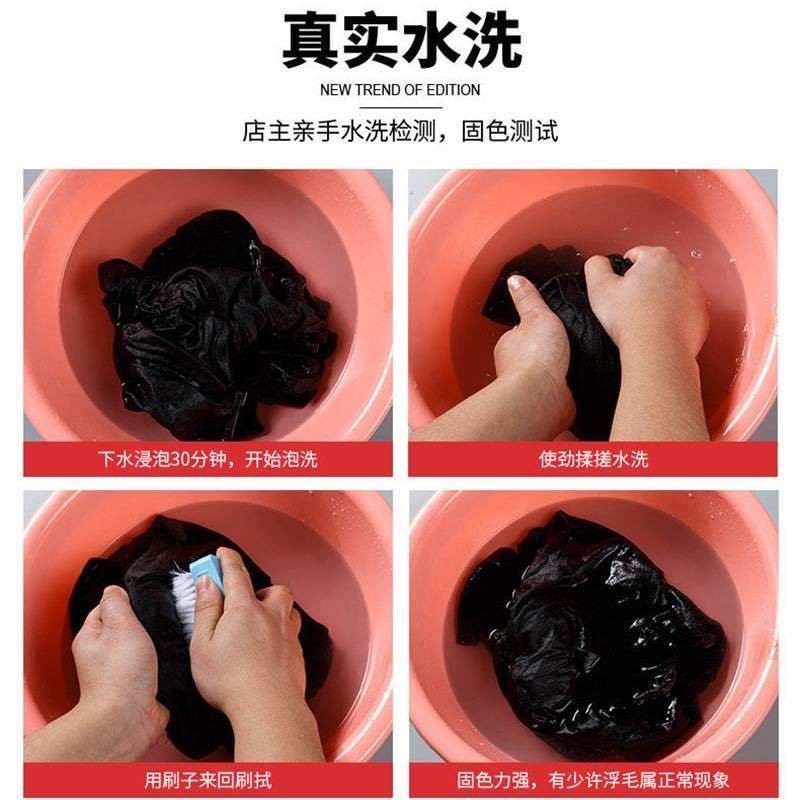 真实水洗

NEW TREND OF EDITION

店主亲手水洗检测，固色测试

下水浸泡30分钟，开始泡洗

使劲揉搓水洗

用刷子来回刷拭

固色力强，有少许浮毛属正常现象