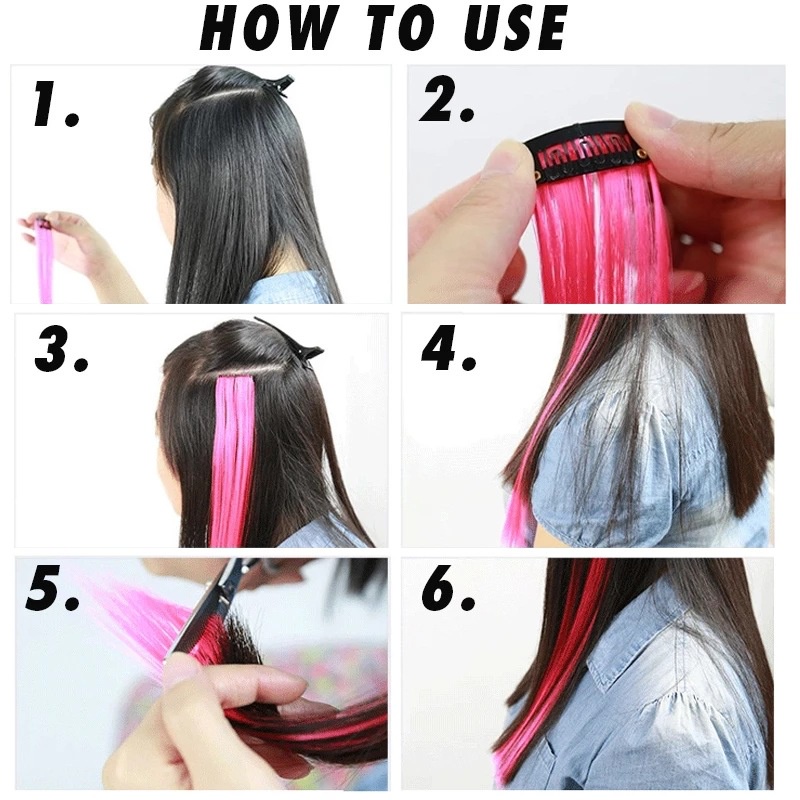 HOW TO USE

1.

2.

3.

4.

5.

6.