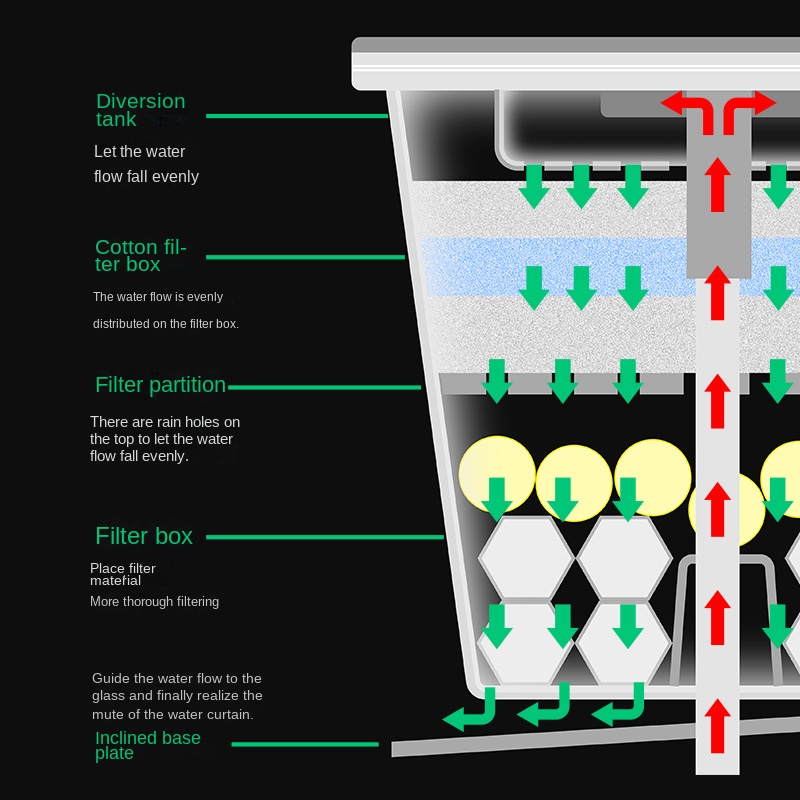 Diversion tank

Let the water flow fall evenly

Cotton filter box

The water flow is evenly distributed on the filter box.

Filter partition

There are rain holes on the top to let the water flow fall evenly.

Filter box

Place filter material

More thorough filtering

Guide the water flow to the glass and finally realize the mute of the water curtain.

Inclined base plate