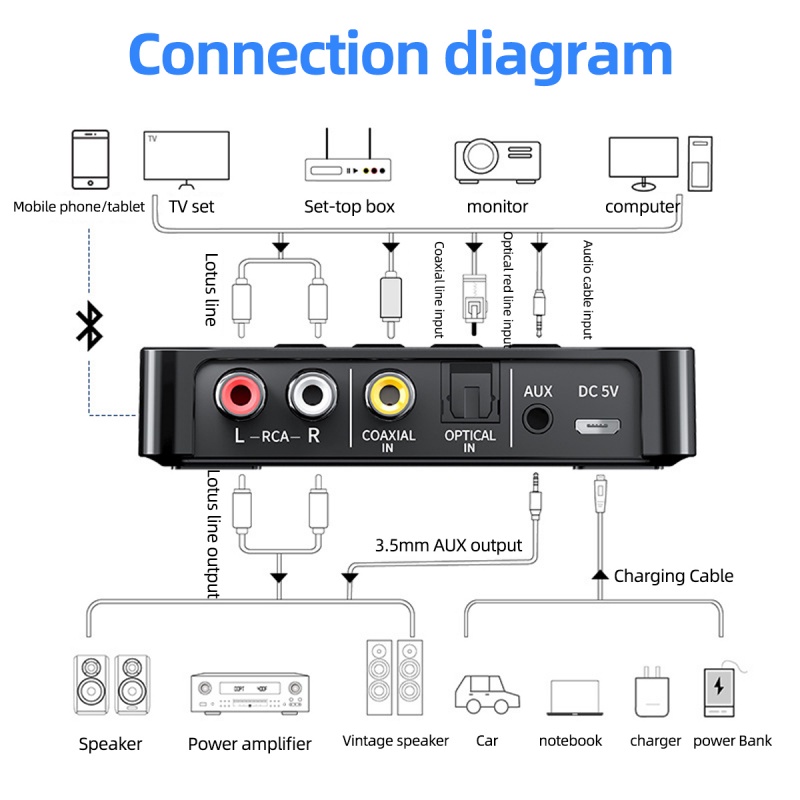 Connection diagram

TV

Mobile phone/tablet

TV set

Set-top box

monitor

computer

Lotus line

Coaxial line input

Optical red line input

Audio cable input

L —RCA— R

COAXIAL IN

OPTICAL IN

AUX

DC 5V

Lotus line output

3.5mm AUX output

Charging Cable

Speaker

Power amplifier

Vintage speaker

Car

notebook

charger

power Bank