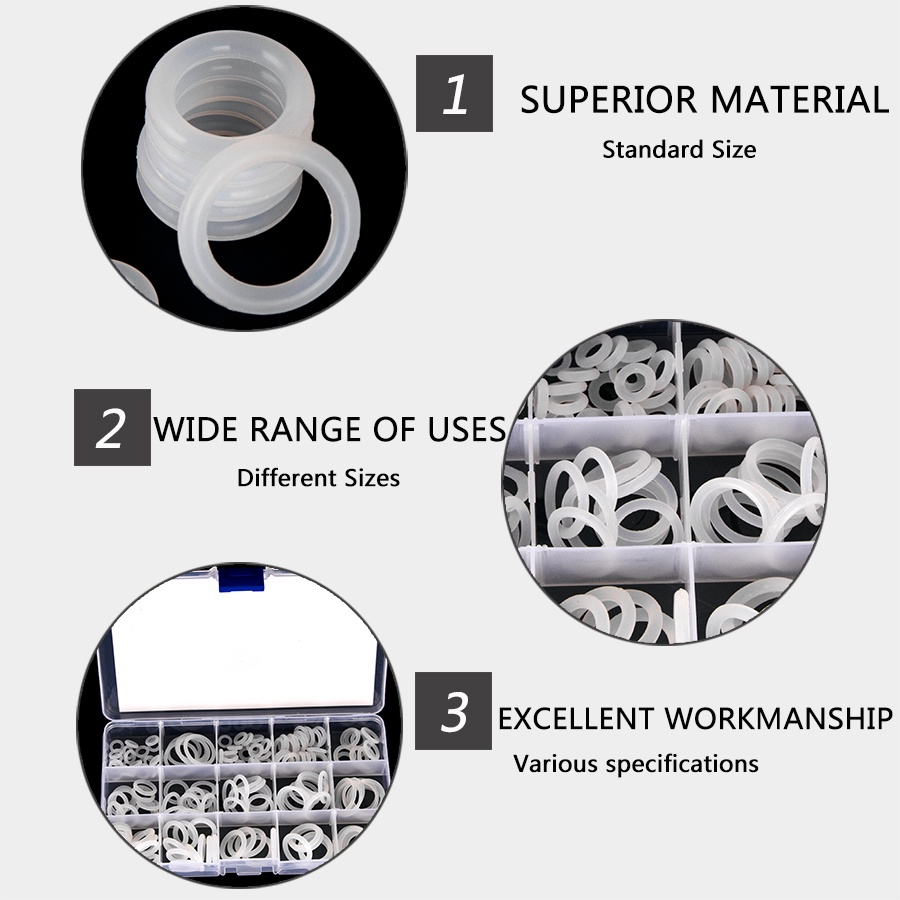 1 SUPERIOR MATERIAL
Standard Size

2 WIDE RANGE OF USES
Different Sizes

3 EXCELLENT WORKMANSHIP
Various specifications