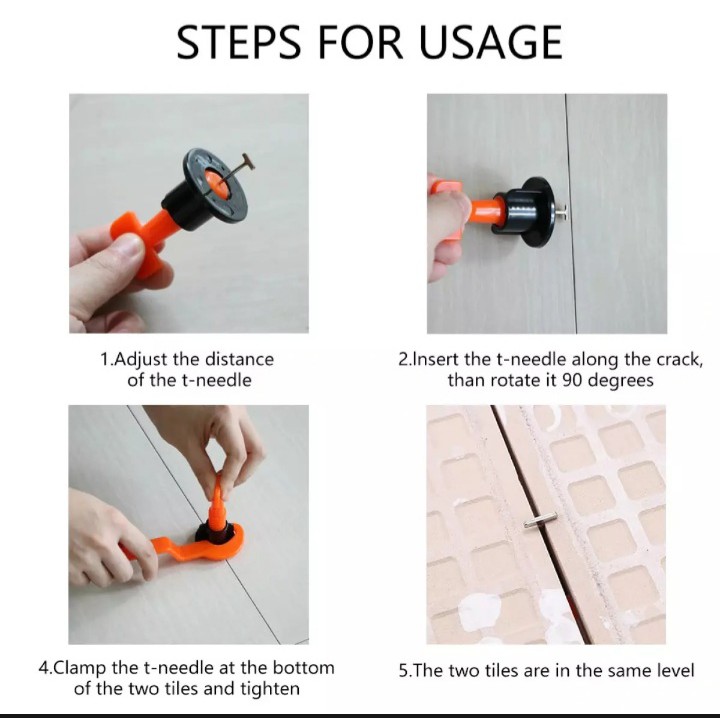 STEPS FOR USAGE

1.Adjust the distance of the t-needle

2.Insert the t-needle along the crack, than rotate it 90 degrees

4.Clamp the t-needle at the bottom of the two tiles and tighten

5.The two tiles are in the same level