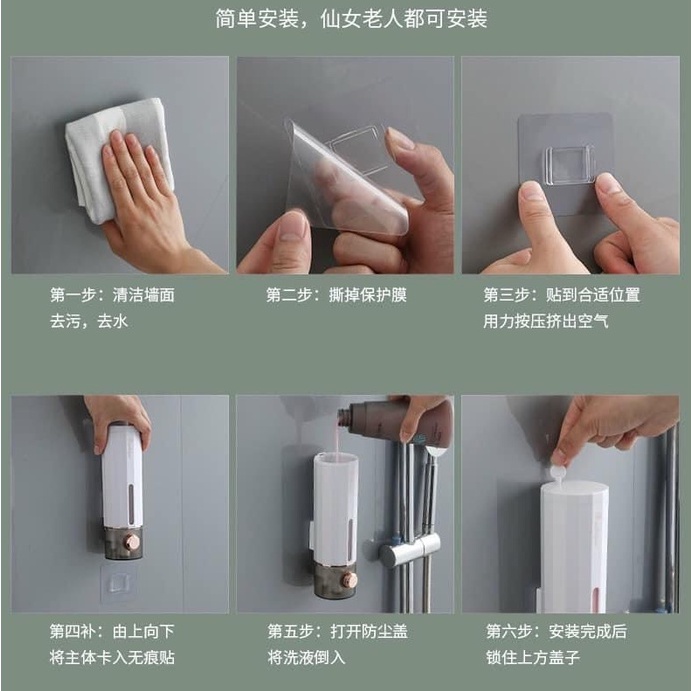 简单安装，仙女老人都可安装

第一步：清洁墙面
去污，去水

第二步：撕掉保护膜

第三步：贴到合适位置
用力按压挤出空气

第四补：由上向下
将主体卡入无痕贴

第五步：打开防尘盖
将洗液倒入

第六步：安装完成后
锁住上方盖子