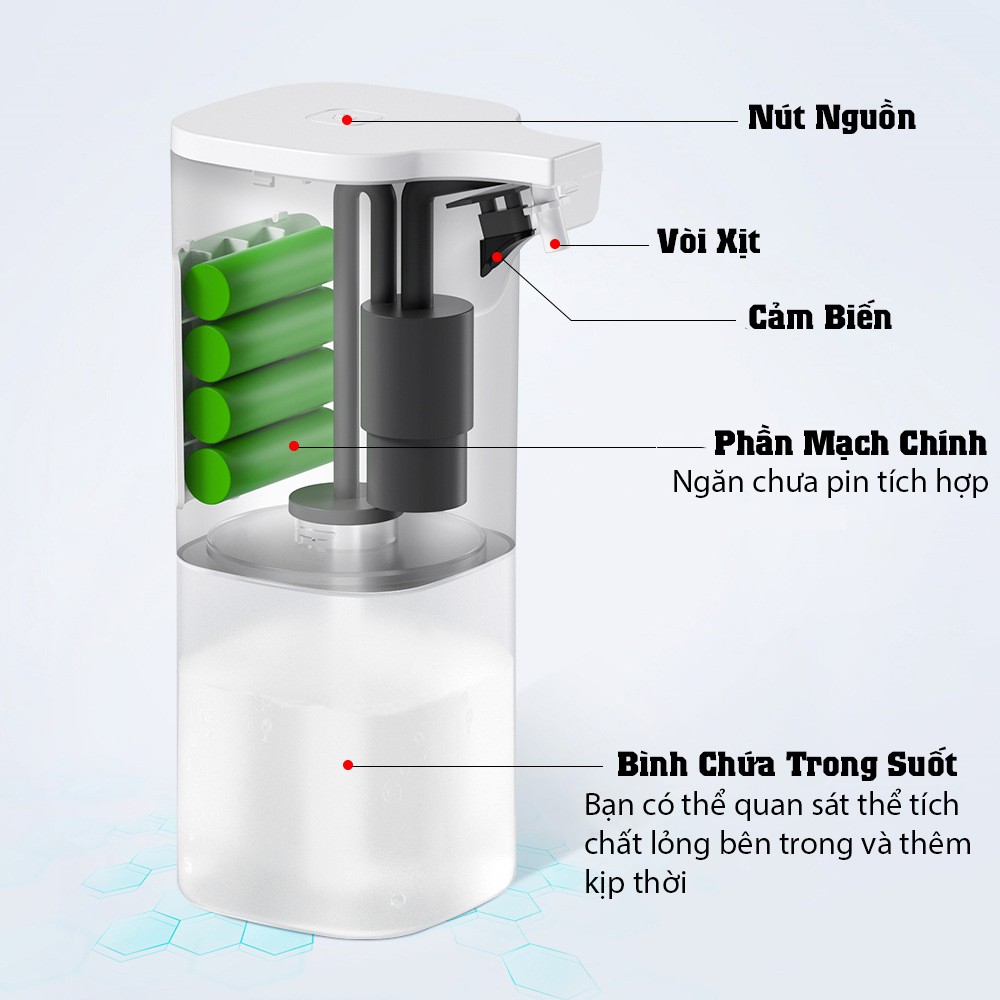 Nút Nguồn

Vòi Xịt

Cảm Biến

Phần Mạch Chính
Ngăn chưa pin tích hợp

Bình Chứa Trong Suốt
Bạn có thể quan sát thể tích chất lỏng bên trong và thêm kịp thời