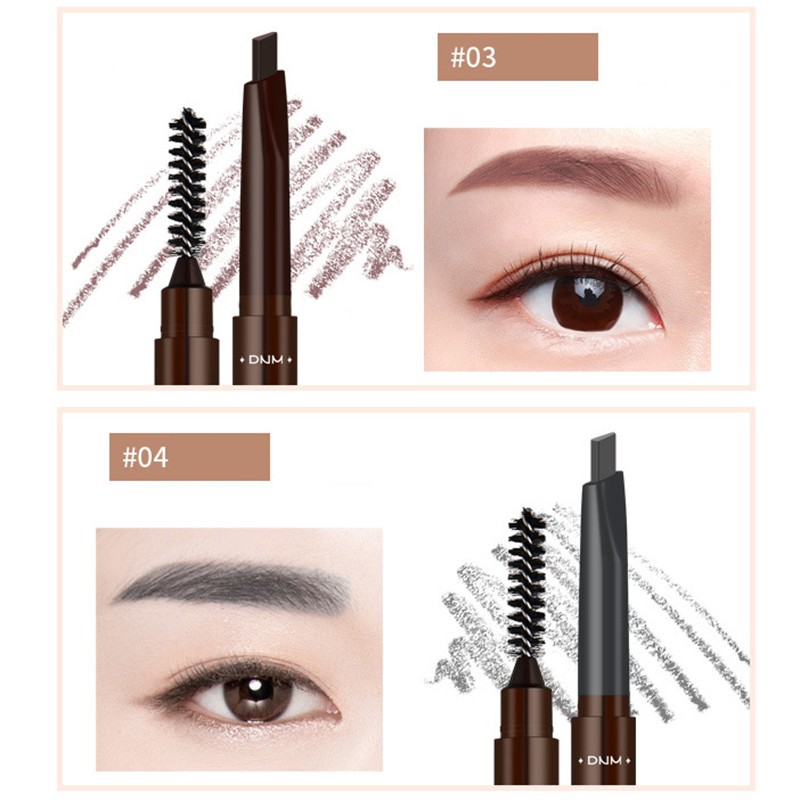 #03

DNM

#04

DNM