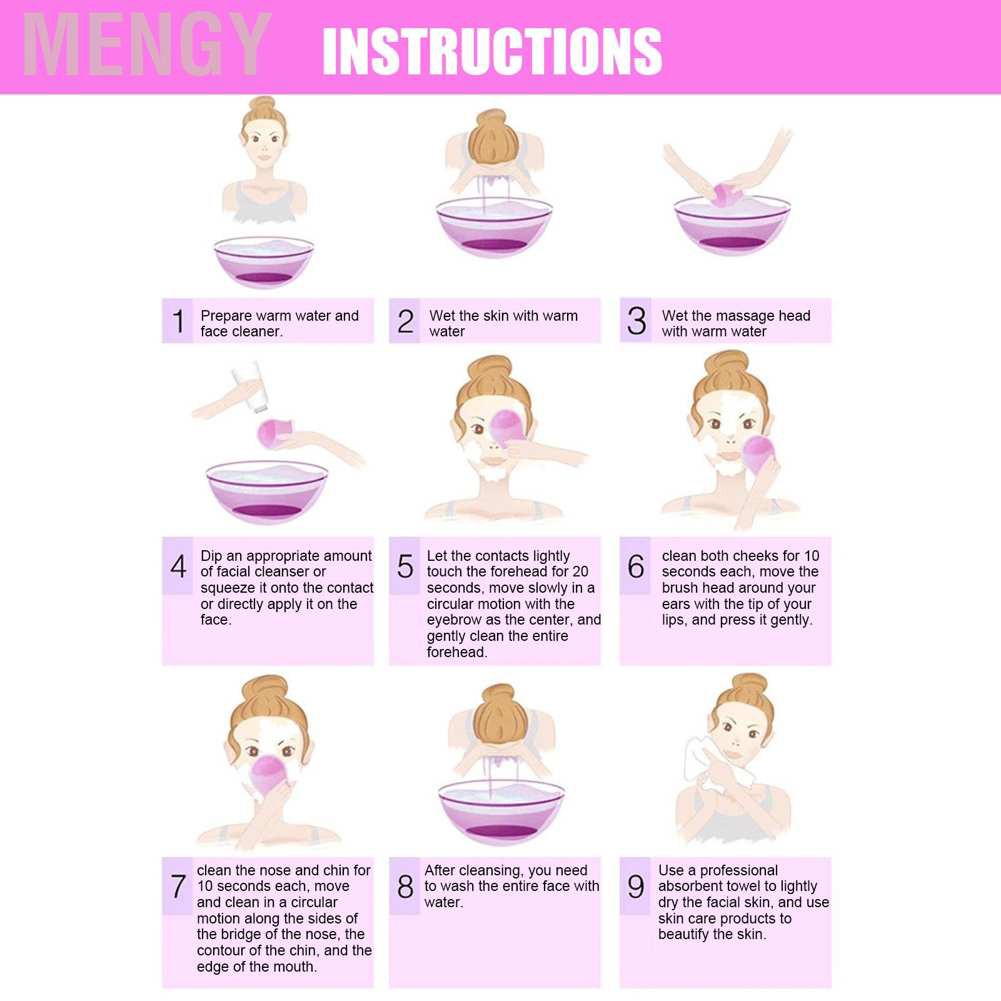 MENGY INSTRUCTIONS

1 Prepare warm water and face cleaner.

2 Wet the skin with warm water

3 Wet the massage head with warm water

4 Dip an appropriate amount of facial cleanser or squeeze it onto the contact or directly apply it on the face.

5 Let the contacts lightly touch the forehead for 20 seconds, move slowly in a circular motion with the eyebrow as the center, and gently clean the entire forehead.

6 clean both cheeks for 10 seconds each, move the brush head around your ears with the tip of your lips, and press it gently.

7 clean the nose and chin for 10 seconds each, move and clean in a circular motion along the sides of the bridge of the nose, the contour of the chin, and the edge of the mouth.

8 After cleansing, you need to wash the entire face with water.

9 Use a professional absorbent towel to lightly dry the facial skin, and use skin care products to beautify the skin.