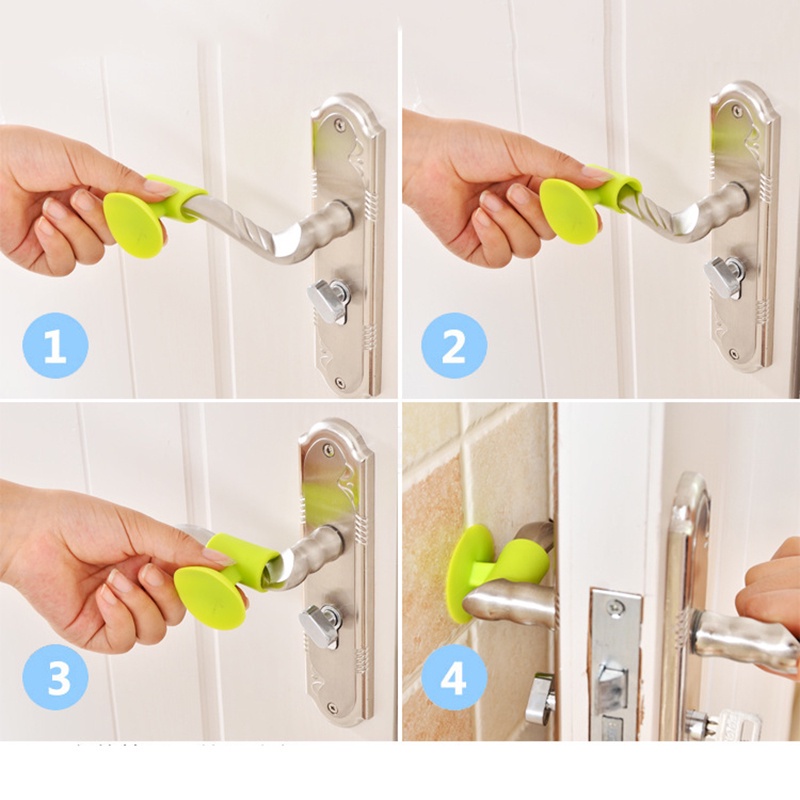 1

2

3

4