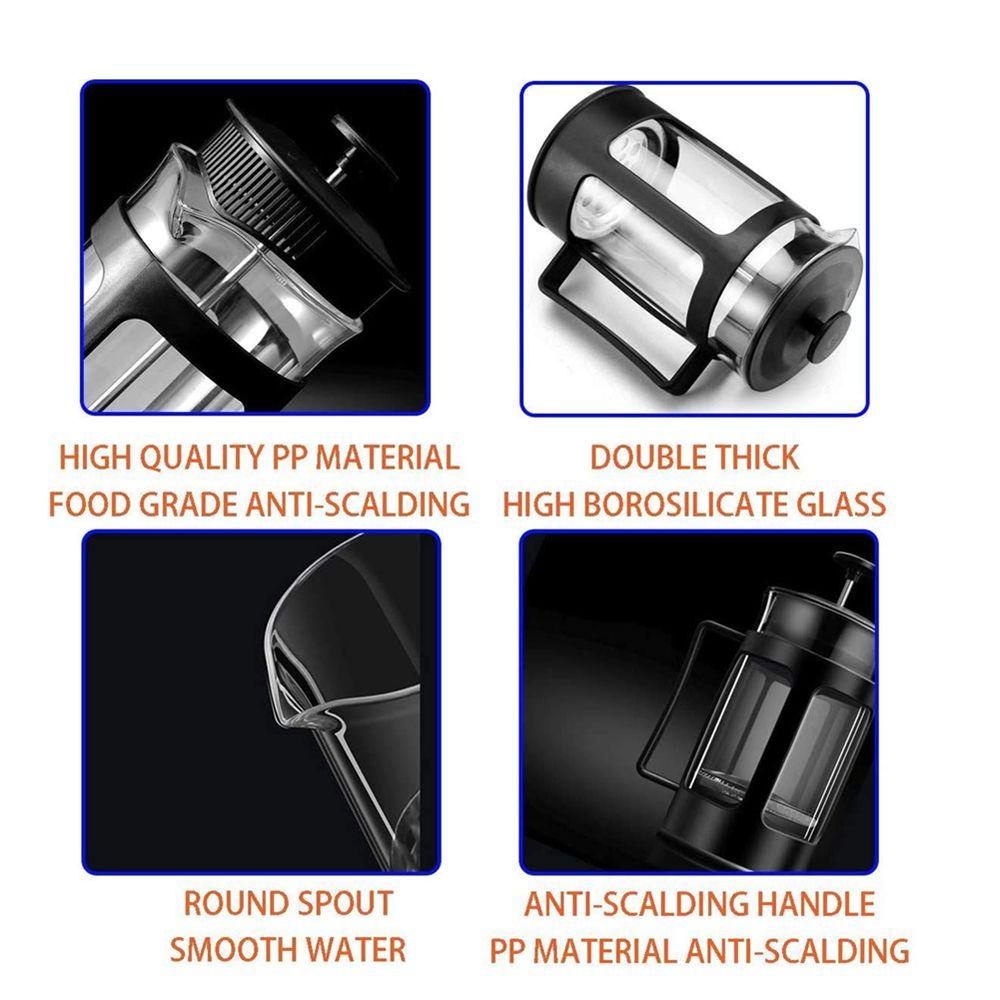 HIGH QUALITY PP MATERIAL
FOOD GRADE ANTI-SCALDING

DOUBLE THICK
HIGH BOROSILICATE GLASS

ROUND SPOUT
SMOOTH WATER

ANTI-SCALDING HANDLE
PP MATERIAL ANTI-SCALDING