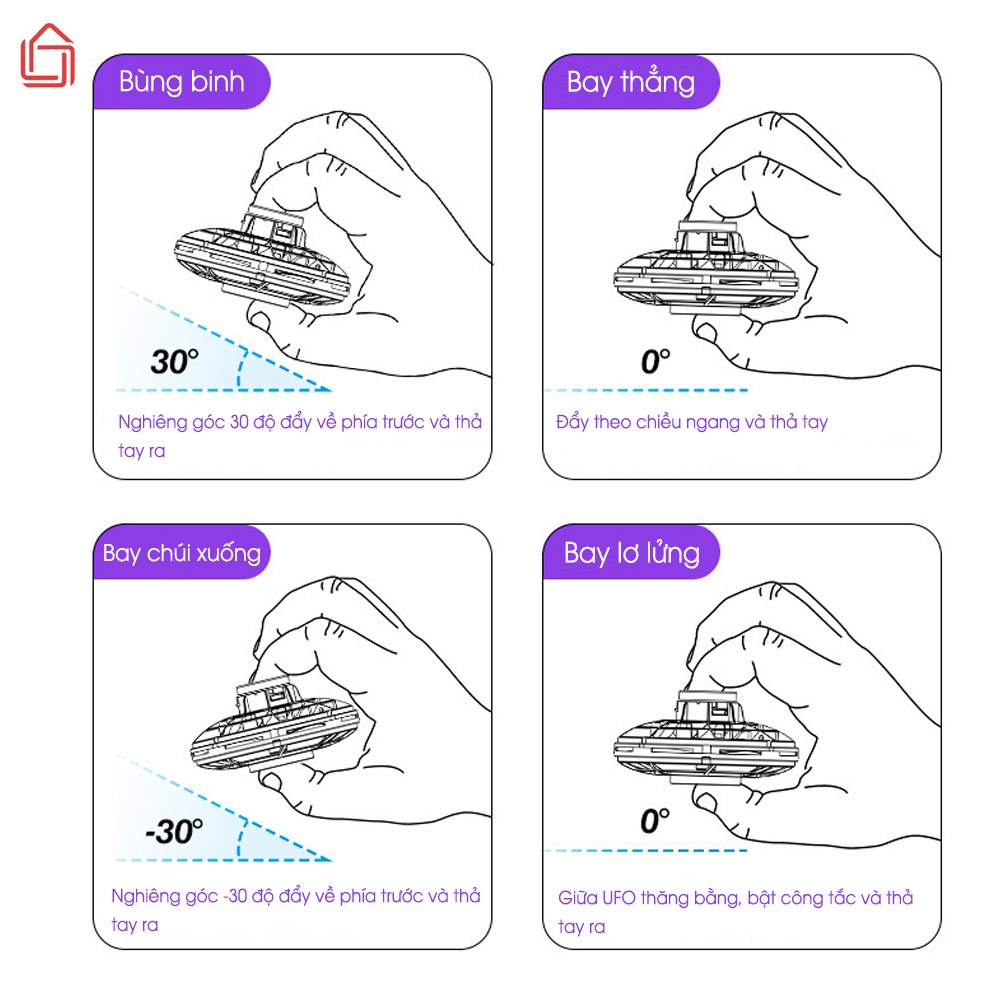 Bùng binh

30°

Nghiêng góc 30 độ đẩy về phía trước và thả tay ra

Bay thẳng

0°

Đẩy theo chiều ngang và thả tay

Bay chúi xuống

-30°

Nghiêng góc -30 độ đẩy về phía trước và thả tay ra

Bay lơ lửng

0°

Giữa UFO thăng bằng, bật công tắc và thả tay ra