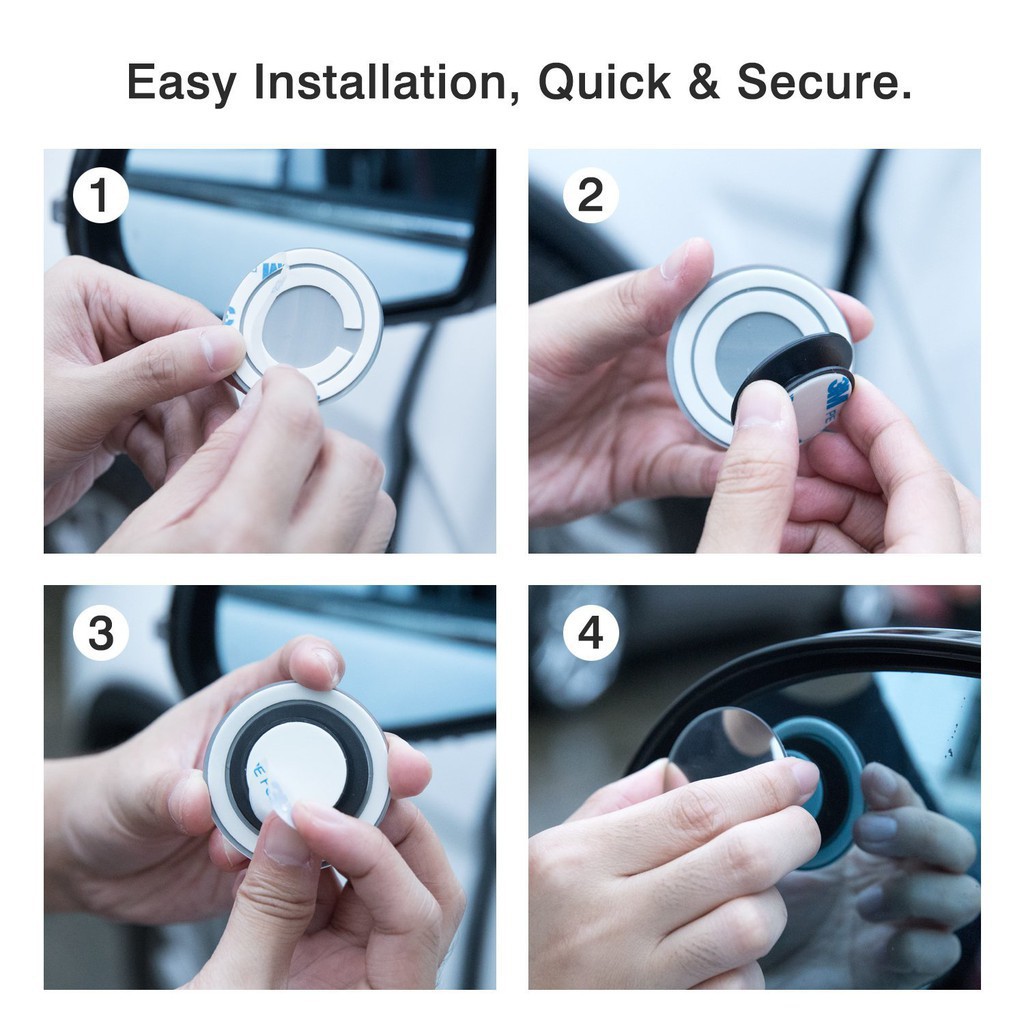 Easy Installation, Quick & Secure.

1

2

3

4