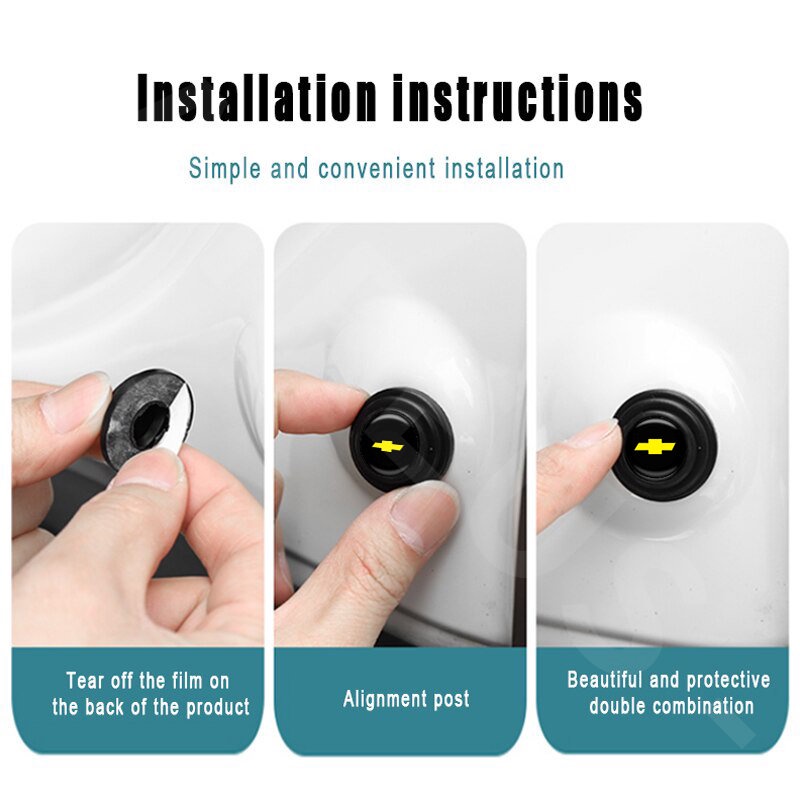 Installation instructions

Simple and convenient installation

Tear off the film on the back of the product

Alignment post

Beautiful and protective double combination