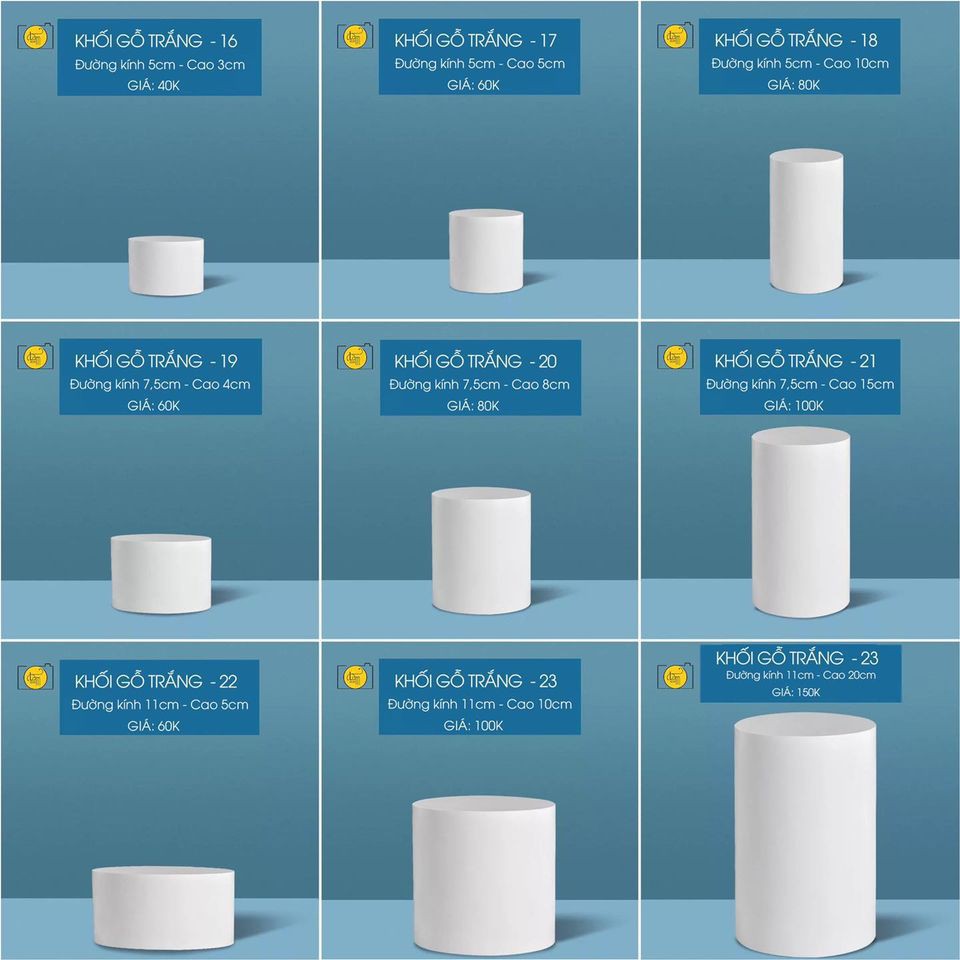 KHỐI GỖ TRẮNG - 16
Đường kính 5cm - Cao 3cm
GIÁ: 40K

KHỐI GỖ TRẮNG - 17
Đường kính 5cm - Cao 5cm
GIÁ: 60K

KHỐI GỖ TRẮNG - 18
Đường kính 5cm - Cao 10cm
GIÁ: 80K

KHỐI GỖ TRẮNG - 19
Đường kính 7,5cm - Cao 4cm
GIÁ: 60K

KHỐI GỖ TRẮNG - 20
Đường kính 7,5cm - Cao 8cm
GIÁ: 80K

KHỐI GỖ TRẮNG - 21
Đường kính 7,5cm - Cao 15cm
GIÁ: 100K

KHỐI GỖ TRẮNG - 22
Đường kính 11cm - Cao 5cm
GIÁ: 60K

KHỐI GỖ TRẮNG - 23
Đường kính 11cm - Cao 10cm
GIÁ: 100K

KHỐI GỖ TRẮNG - 23
Đường kính 11cm - Cao 20cm
GIÁ: 150K