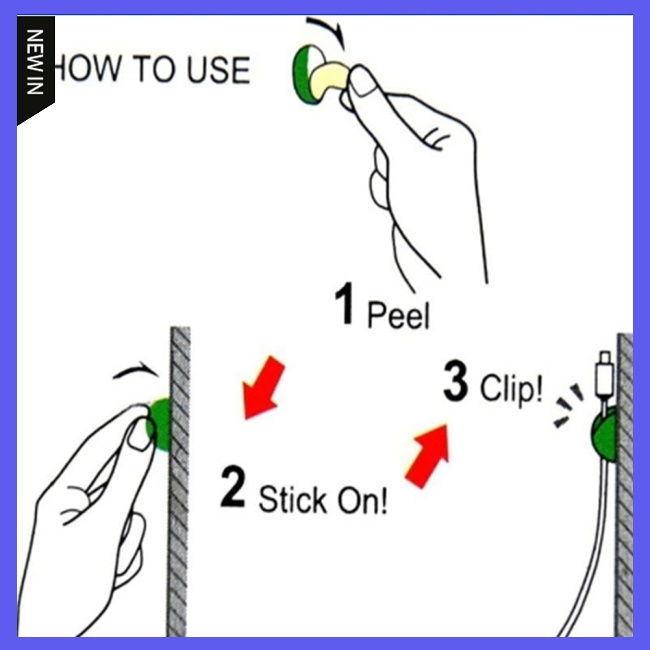 NEW IN

HOW TO USE

1 Peel

2 Stick On!

3 Clip!