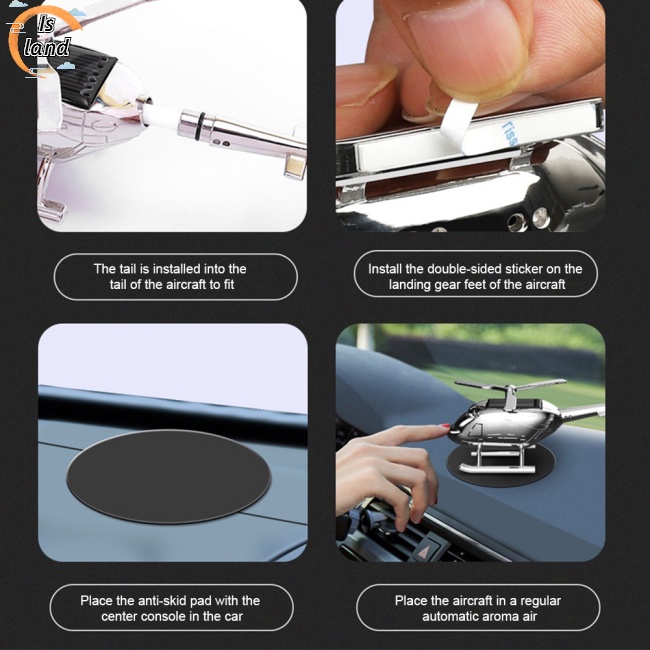 Is land

riss

The tail is installed into the tail of the aircraft to fit

Install the double-sided sticker on the landing gear feet of the aircraft

Place the anti-skid pad with the center console in the car

Place the aircraft in a regular automatic aroma air