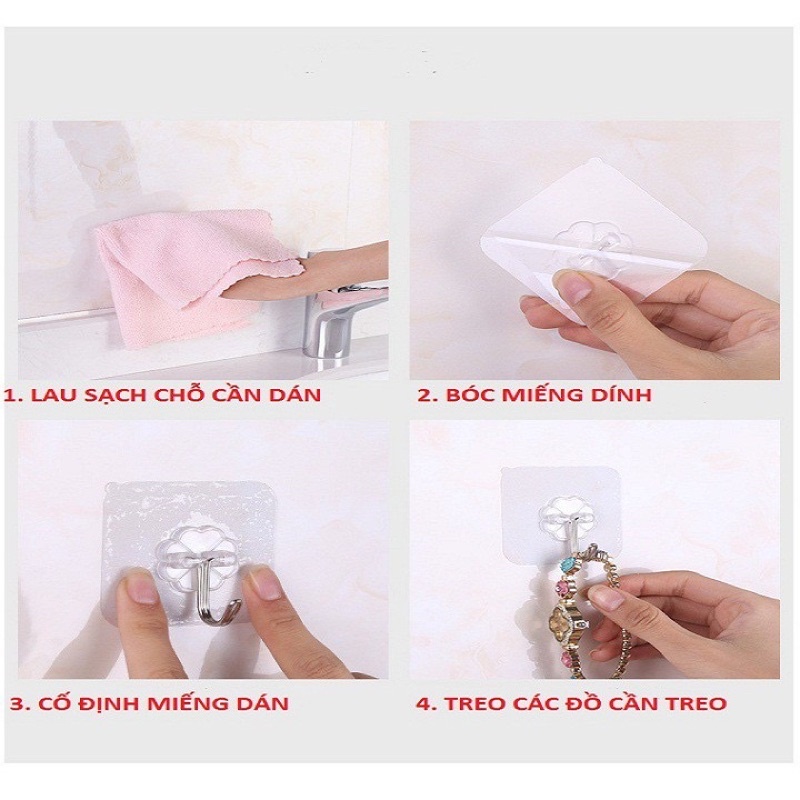 1. LAU SẠCH CHỖ CẦN DÁN

2. BÓC MIẾNG DÍNH

3. CỐ ĐỊNH MIẾNG DÁN

4. TREO CÁC ĐỒ CẦN TREO