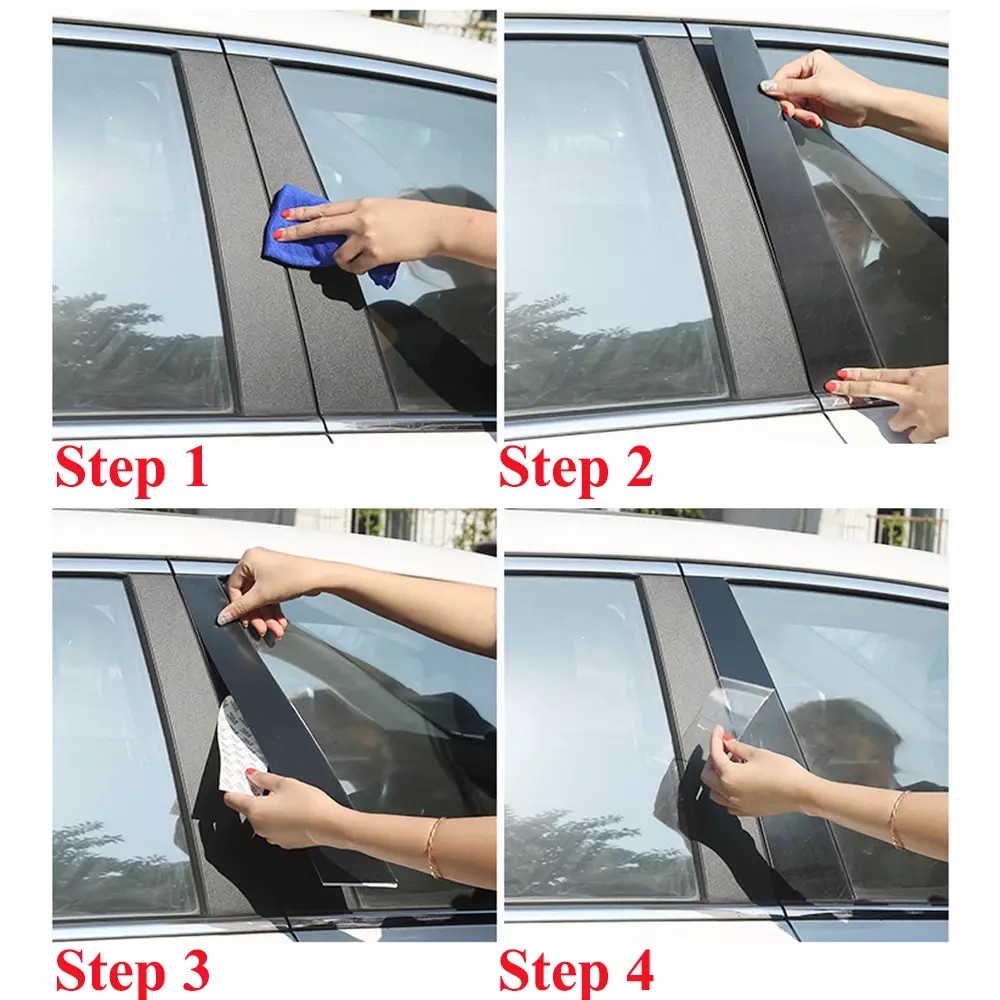 Step 1

Step 2

Step 3

Step 4