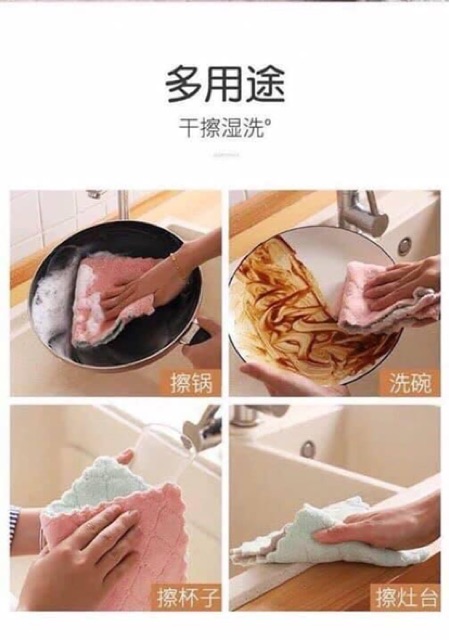 多用途

干擦湿洗°

擦锅

洗碗

擦杯子

擦灶台