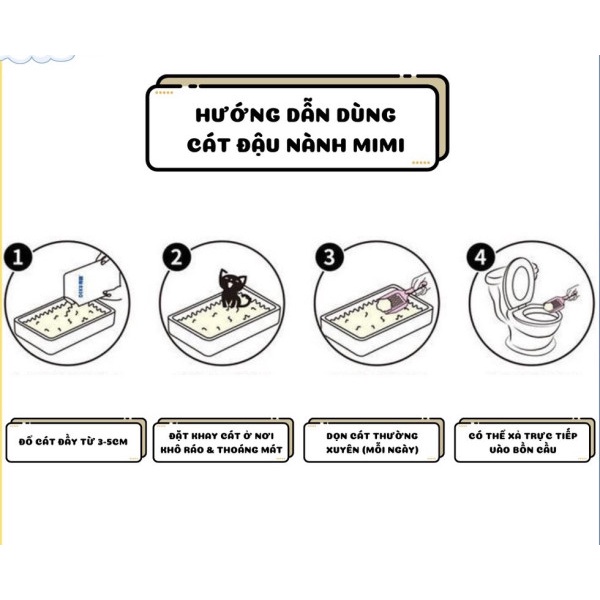 HƯỚNG DẪN DÙNG
CÁT ĐẬU NÀNH MIMI

1

2

3

4

ĐỔ CÁT ĐẦY TỪ 3-5CM

ĐẶT KHAY CÁT Ở NƠI KHÔ RÁO & THOÁNG MÁT

DỌN CÁT THƯỜNG XUYÊN (MỖI NGÀY)

CÓ THỂ XẢ TRỰC TIẾP VÀO BỒN CẦU