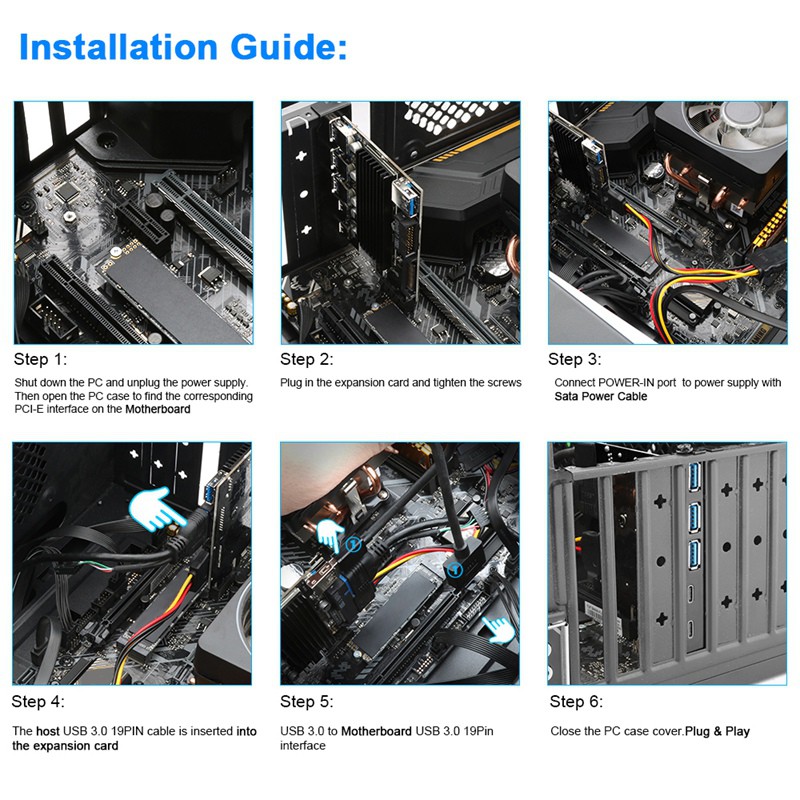 Installation Guide:

Step 1:

Shut down the PC and unplug the power supply. Then open the PC case to find the corresponding PCI-E interface on the Motherboard

Step 2:

Plug in the expansion card and tighten the screws

Step 3:

Connect POWER-IN port to power supply with Sata Power Cable

Step 4:

The host USB 3.0 19PIN cable is inserted into the expansion card

Step 5:

USB 3.0 to Motherboard USB 3.0 19Pin interface

Step 6:

Close the PC case cover.Plug & Play