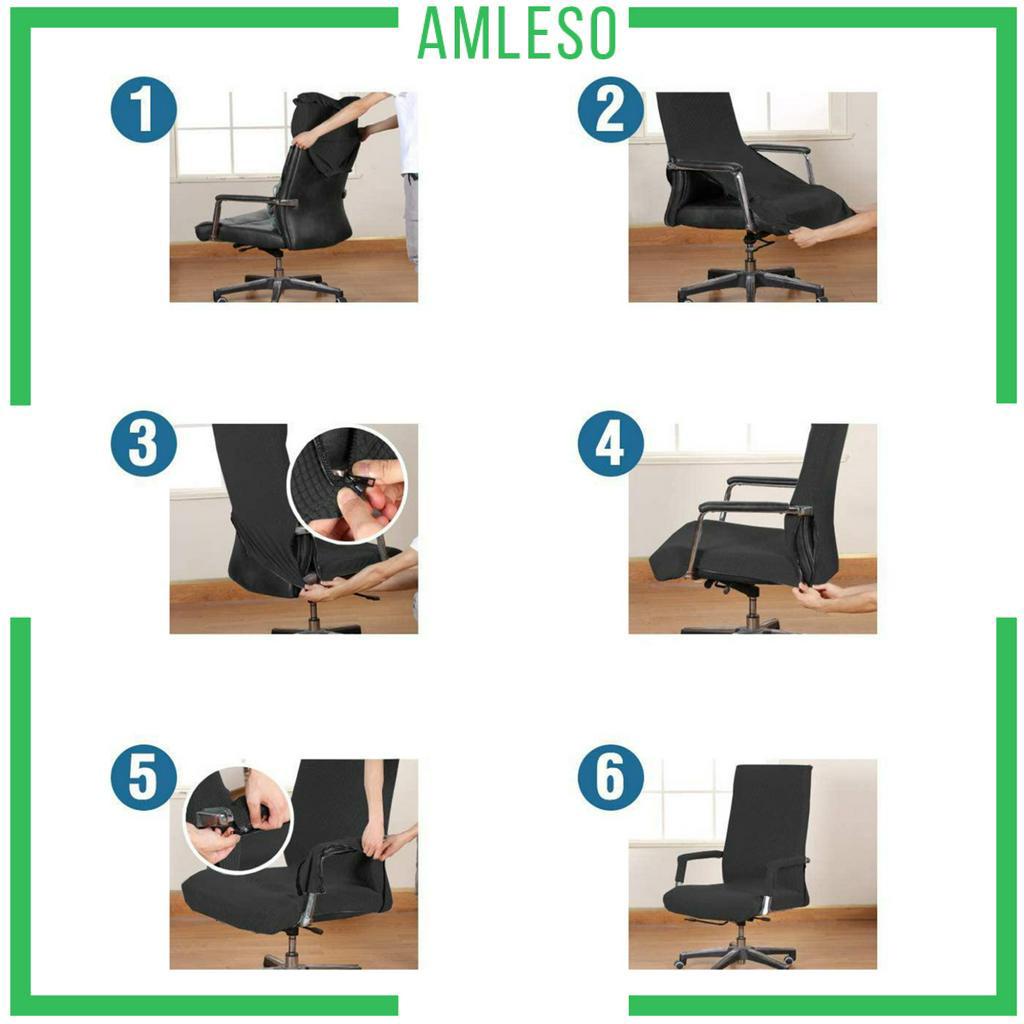 AMLESO

1

2

3

4

5

6