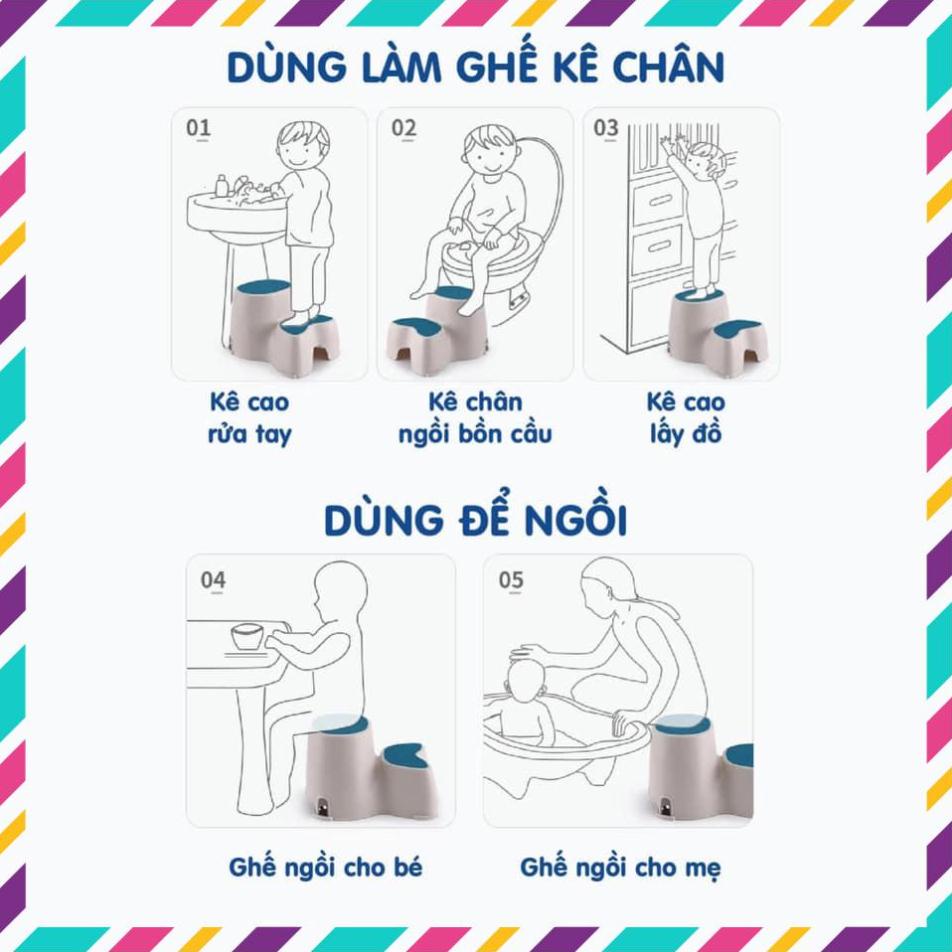 DÙNG LÀM GHẾ KÊ CHÂN

01

Kê cao rửa tay

02

Kê chân ngồi bồn cầu

03

Kê cao lấy đồ

DÙNG ĐỂ NGỒI

04

Ghế ngồi cho bé

05

Ghế ngồi cho mẹ