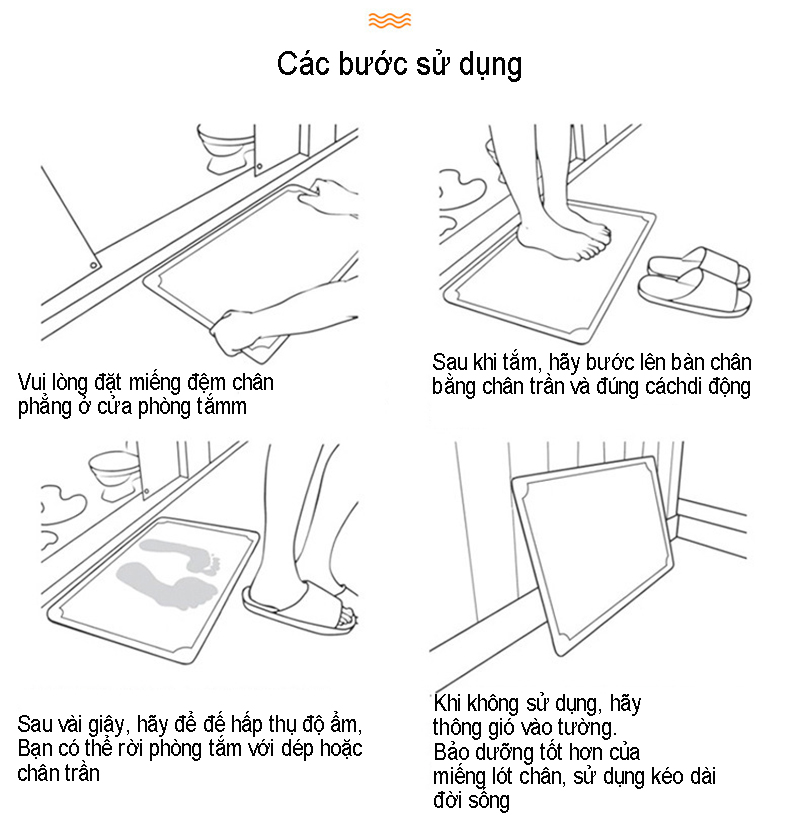 Các bước sử dụng

Vui lòng đặt miếng đệm chân phẳng ở cửa phòng tắmm

Sau khi tắm, hãy bước lên bàn chân bằng chân trần và đúng cáchdi động

Sau vài giây, hãy để đế hấp thụ độ ẩm, Bạn có thể rời phòng tắm với dép hoặc chân trần

Khi không sử dụng, hãy thông gió vào tường. Bảo dưỡng tốt hơn của miếng lót chân, sử dụng kéo dài đời sống