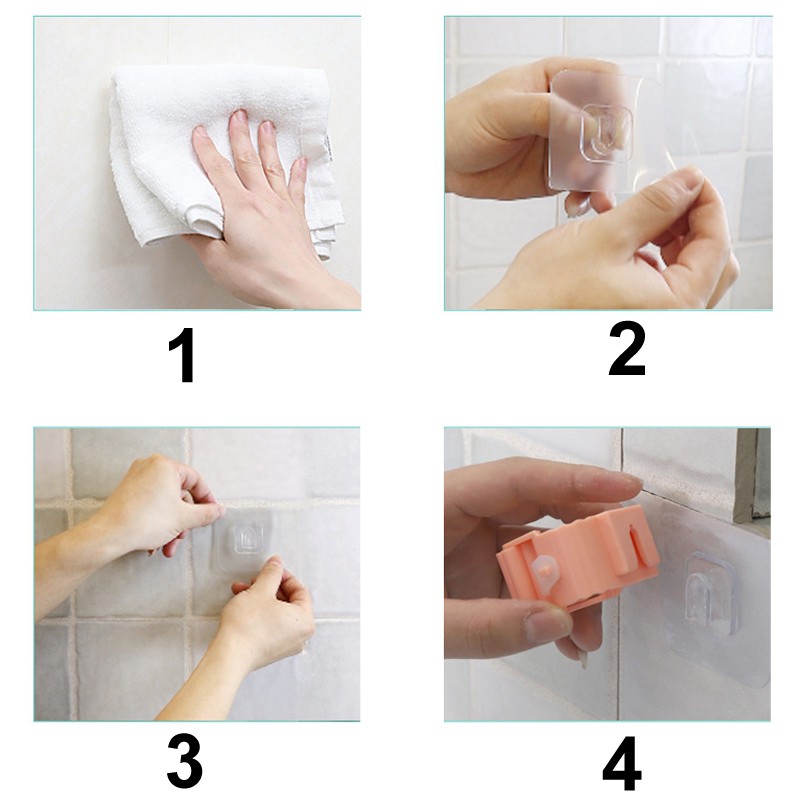 1

2

3

4