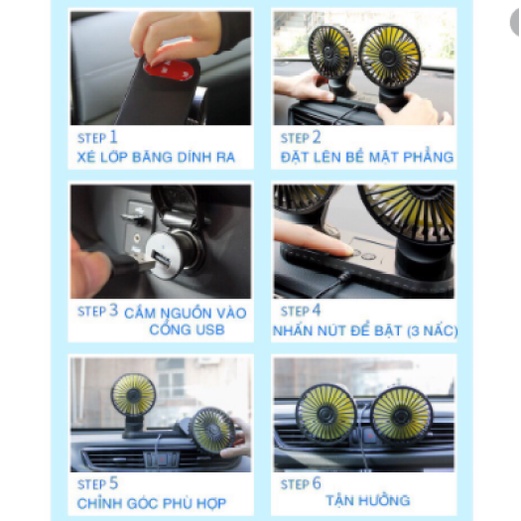 STEP 1
XÉ LỚP BĂNG DÍNH RA

STEP 2
ĐẶT LÊN BỀ MẶT PHẲNG

STEP 3 CẮM NGUỒN VÀO CỔNG USB

STEP 4
NHẤN NÚT ĐỂ BẬT (3 NẤC)

STEP 5
CHỈNH GÓC PHÙ HỢP

STEP 6
TẬN HƯỞNG