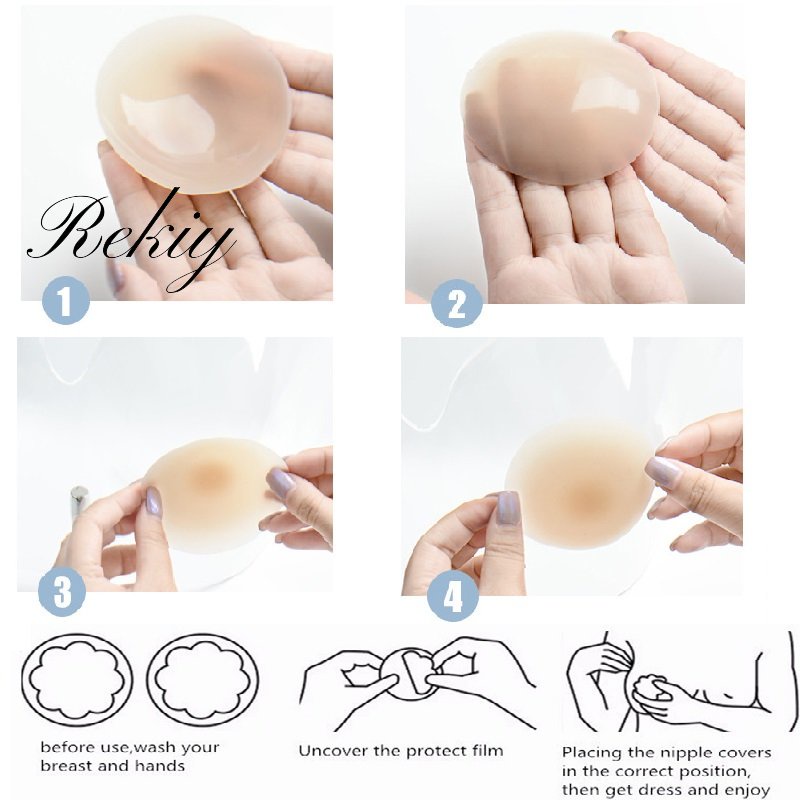 Rekiy

1

2

3

4

before use,wash your breast and hands

Uncover the protect film

Placing the nipple covers in the correct position, then get dress and enjoy