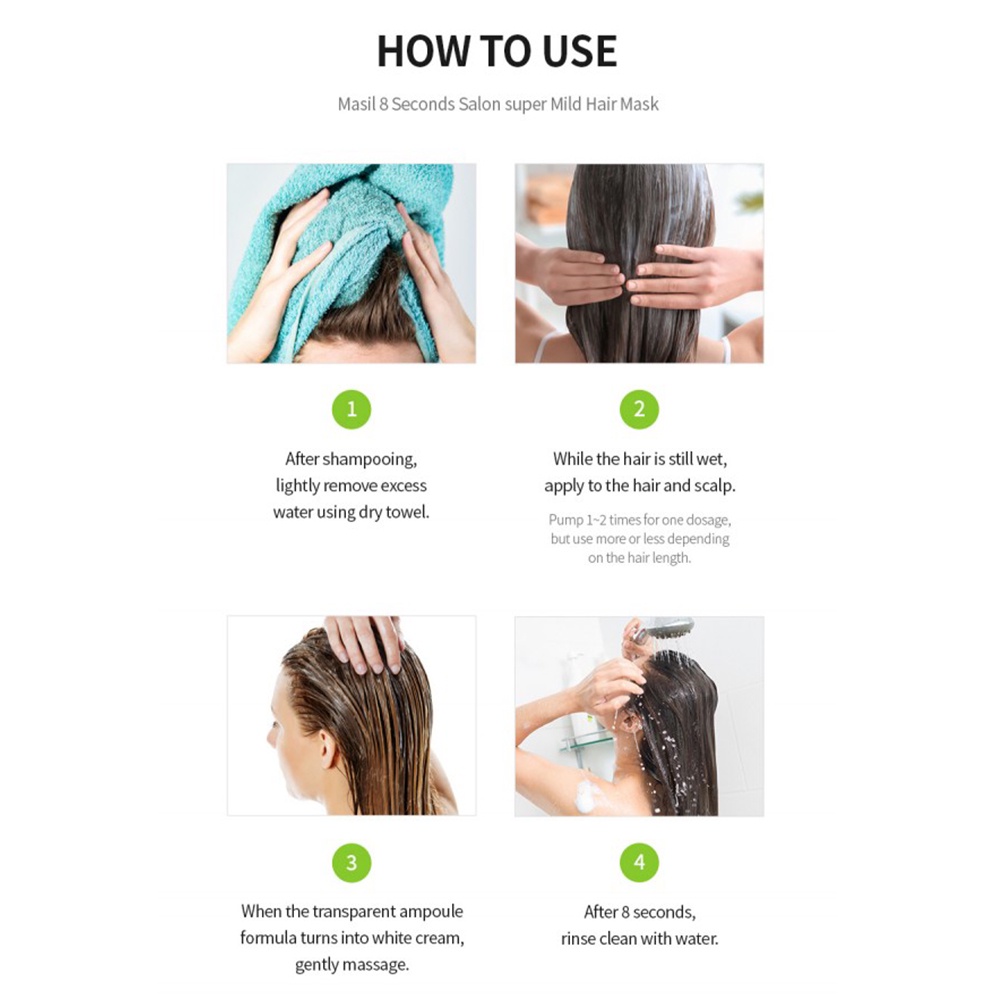 HOW TO USE

Masil 8 Seconds Salon super Mild Hair Mask

1

After shampooing, lightly remove excess water using dry towel.

2

While the hair is still wet, apply to the hair and scalp.

Pump 1~2 times for one dosage, but use more or less depending on the hair length.

3

When the transparent ampoule formula turns into white cream, gently massage.

4

After 8 seconds, rinse clean with water.