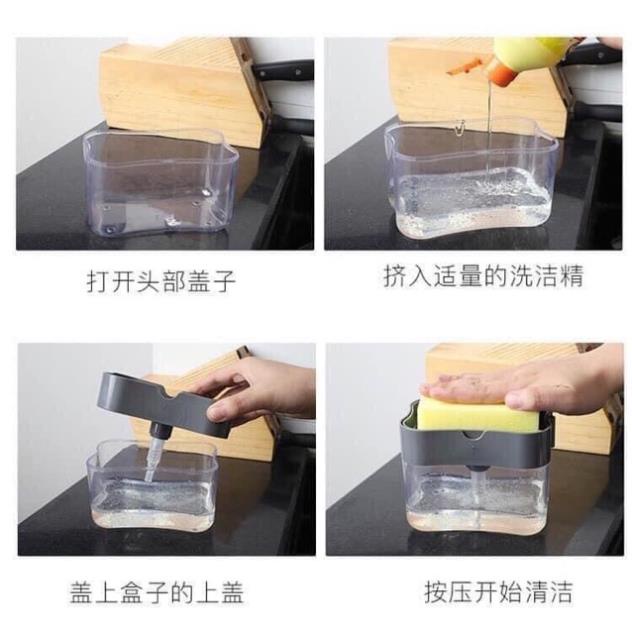 打开头部盖子

挤入适量的洗洁精

盖上盒子的上盖

按压开始清洁