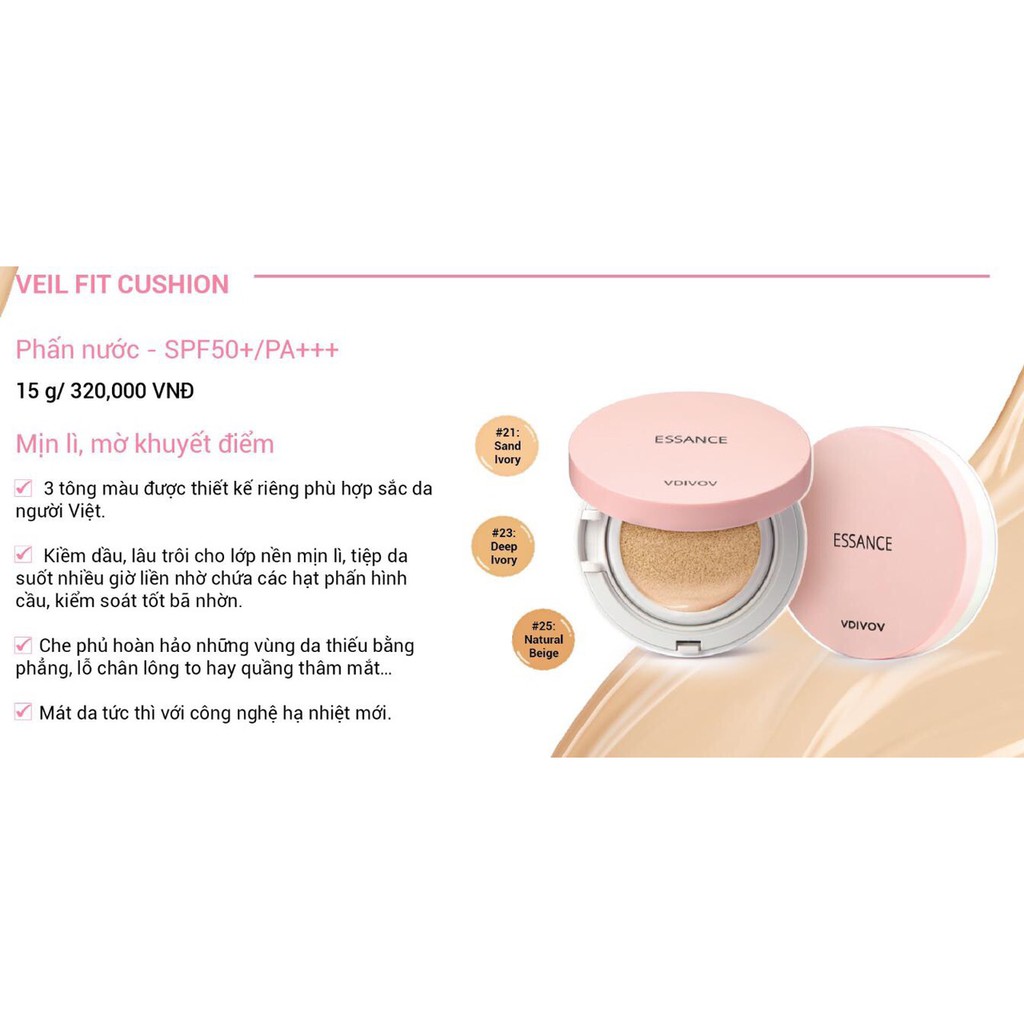 VEIL FIT CUSHION

Phấn nước - SPF50+/PA+++

15 g/ 320,000 VNĐ

Mịn lì, mờ khuyết điểm

✓ 3 tông màu được thiết kế riêng phù hợp sắc da người Việt.

✓ Kiềm dầu, lâu trôi cho lớp nền mịn lì, tiệp da suốt nhiều giờ liền nhờ chứa các hạt phấn hình cầu, kiểm soát tốt bã nhờn.

✓ Che phủ hoàn hảo những vùng da thiếu bằng phẳng, lỗ chân lông to hay quầng thâm mắt...

✓ Mát da tức thì với công nghệ hạ nhiệt mới.

#21: Sand Ivory

#23: Deep Ivory

#25: Natural Beige

ESSANCE

VDIVOV

ESSANCE

VDIVOV