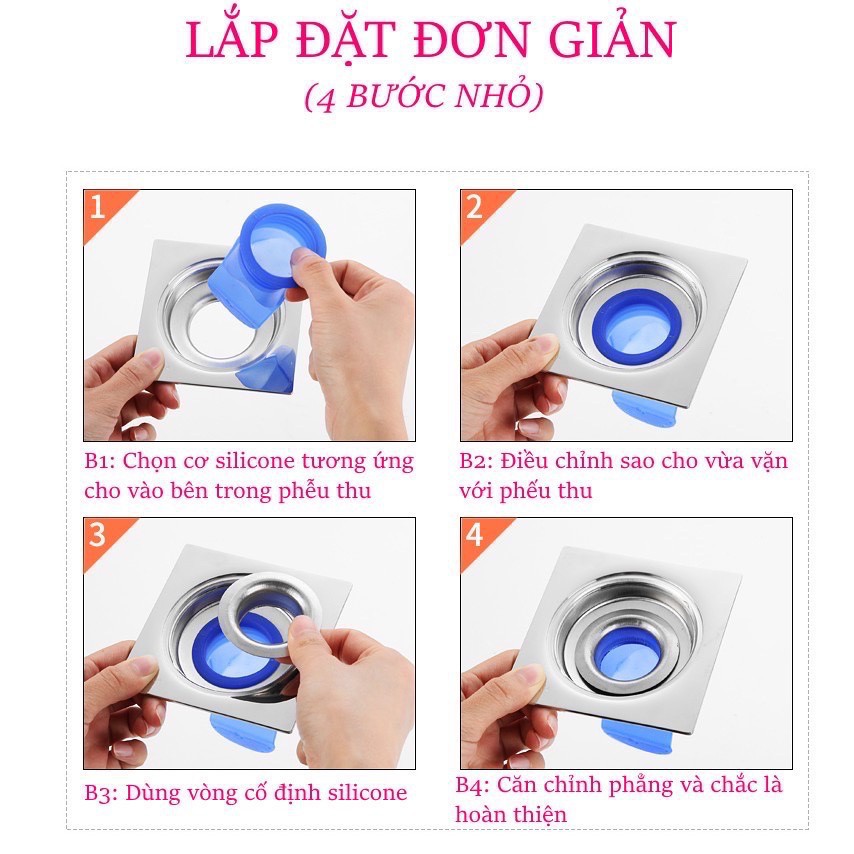 LẮP ĐẶT ĐƠN GIẢN
(4 BƯỚC NHỎ)

1

B1: Chọn cơ silicone tương ứng cho vào bên trong phễu thu

2

B2: Điều chỉnh sao cho vừa vặn với phễu thu

3

B3: Dùng vòng cố định silicone

4

B4: Căn chỉnh phẳng và chắc là hoàn thiện