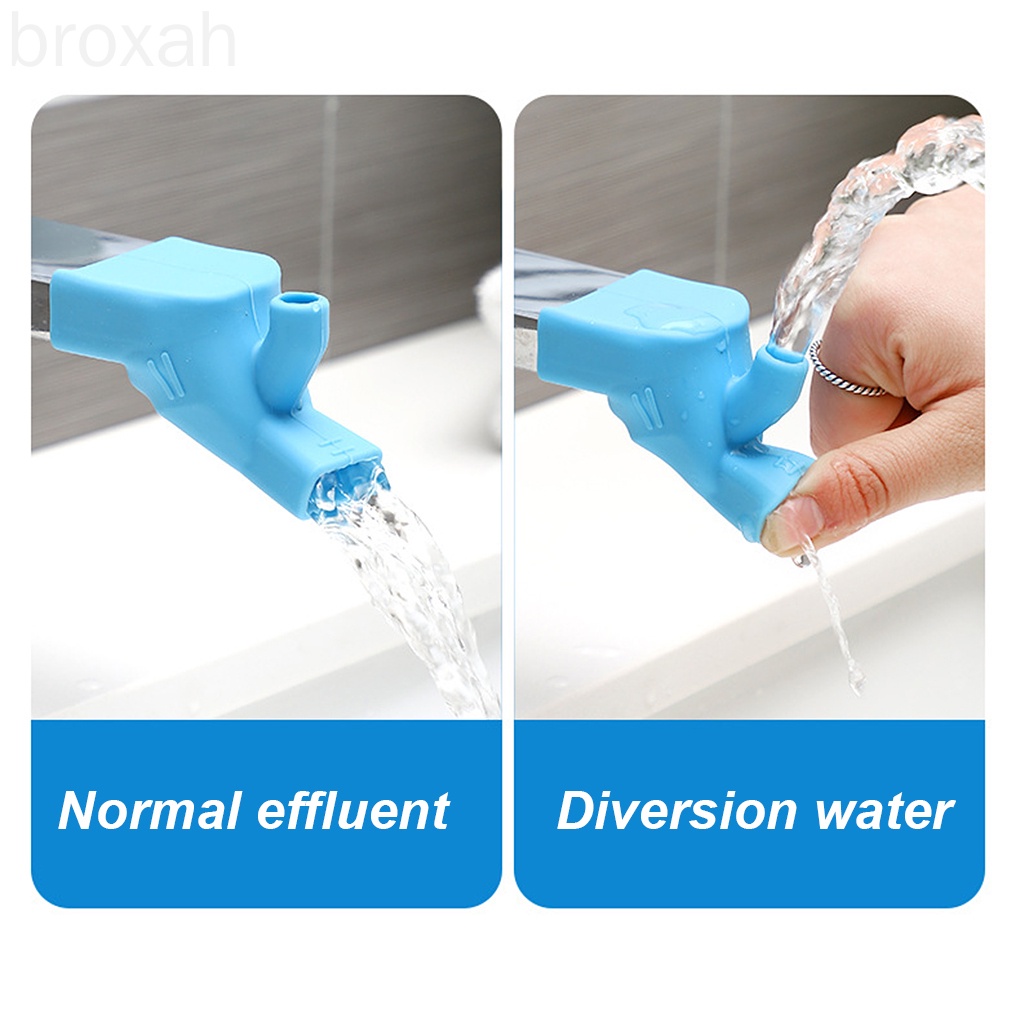 broxah

Normal effluent

Diversion water