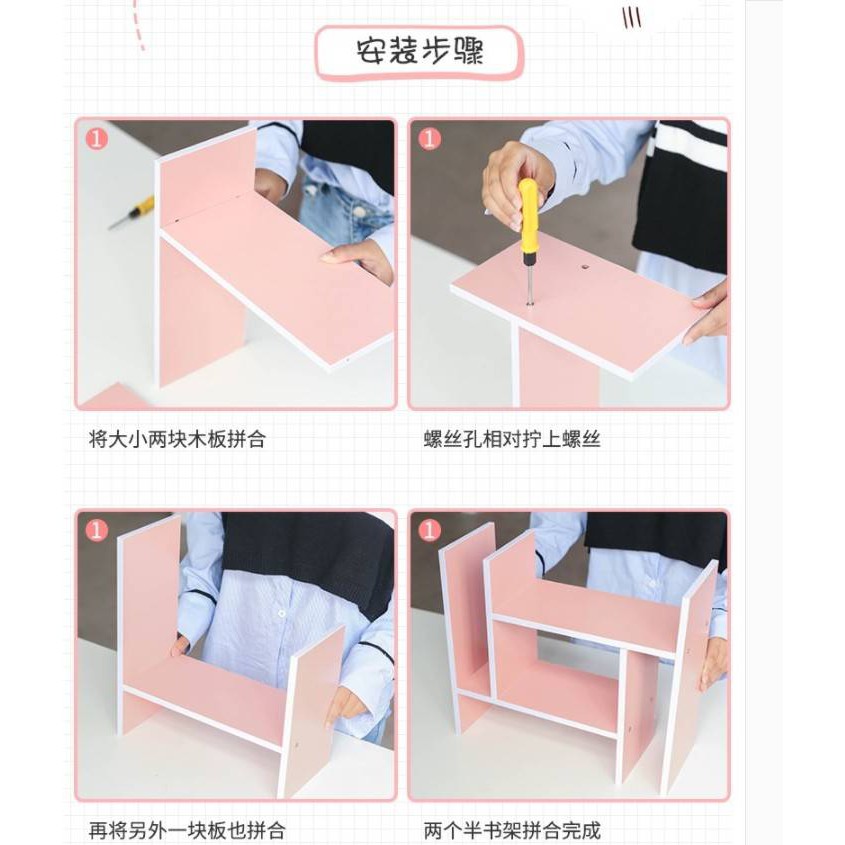 安装步骤

1

将大小两块木板拼合

1

螺丝孔相对拧上螺丝

1

再将另外一块板也拼合

1

两个半书架拼合完成