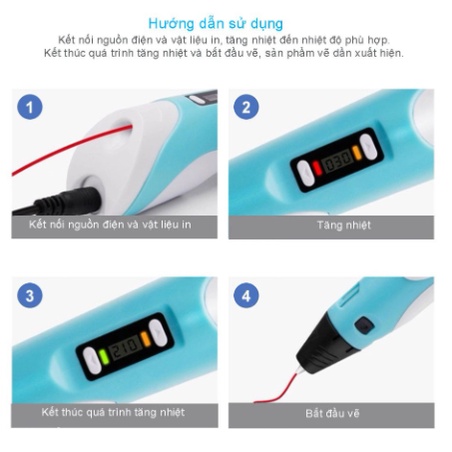 Hướng dẫn sử dụng

Kết nối nguồn điện và vật liệu in, tăng nhiệt đến nhiệt độ phù hợp.
Kết thúc quá trình tăng nhiệt và bắt đầu vẽ, sản phẩm vẽ dần xuất hiện.

1

Kết nối nguồn điện và vật liệu in

2

030

Tăng nhiệt

3

210

Kết thúc quá trình tăng nhiệt

4

Bắt đầu vẽ