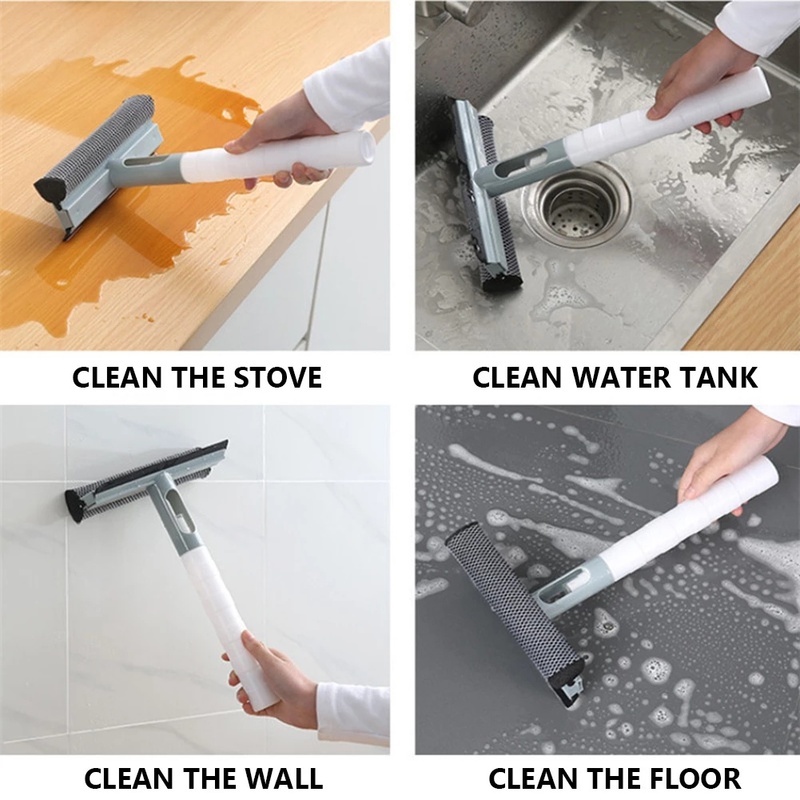 CLEAN THE STOVE

CLEAN WATER TANK

CLEAN THE WALL

CLEAN THE FLOOR