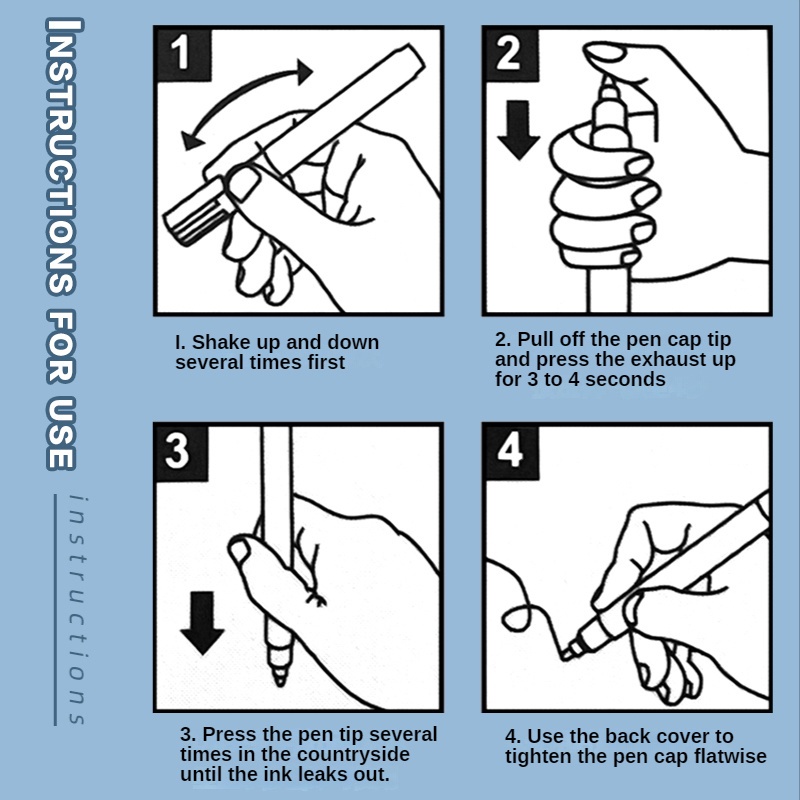 INSTRUCTIONS FOR USE

instructions

1

I. Shake up and down several times first

2

2. Pull off the pen cap tip and press the exhaust up for 3 to 4 seconds

3

3. Press the pen tip several times in the countryside until the ink leaks out.

4

4. Use the back cover to tighten the pen cap flatwise