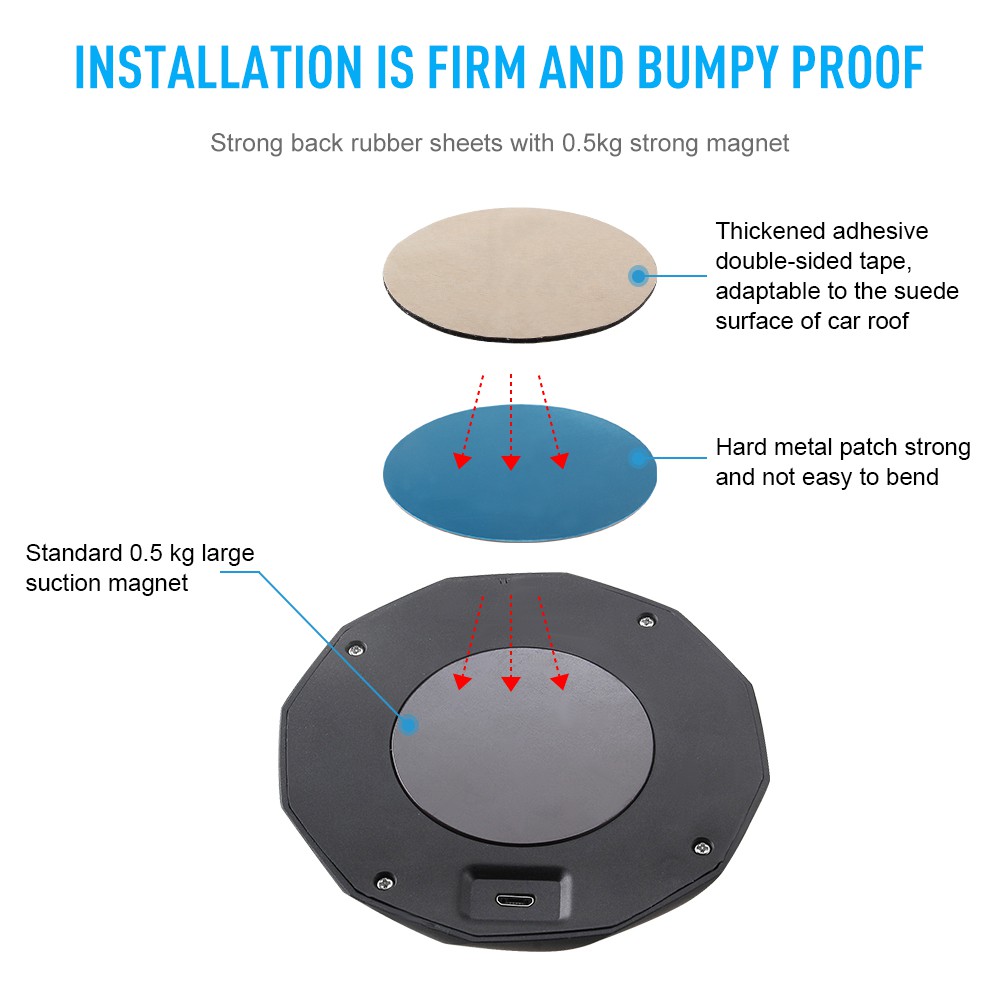 INSTALLATION IS FIRM AND BUMPY PROOF

Strong back rubber sheets with 0.5kg strong magnet

Thickened adhesive double-sided tape, adaptable to the suede surface of car roof

Hard metal patch strong and not easy to bend

Standard 0.5 kg large suction magnet