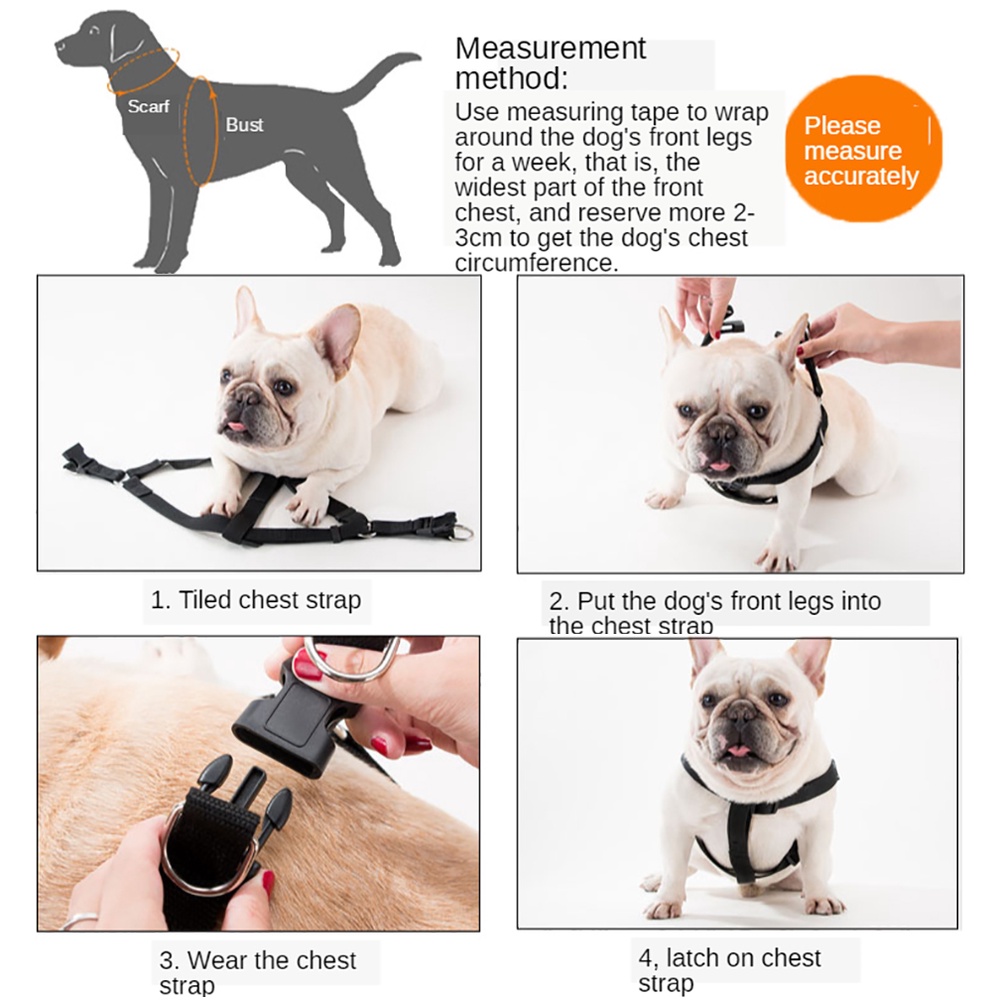 Scarf
Bust

Measurement method:
Use measuring tape to wrap around the dog's front legs for a week, that is, the widest part of the front chest, and reserve more 2-3cm to get the dog's chest circumference.

Please measure accurately

1. Tiled chest strap

2. Put the dog's front legs into the chest strap

3. Wear the chest strap

4, latch on chest strap