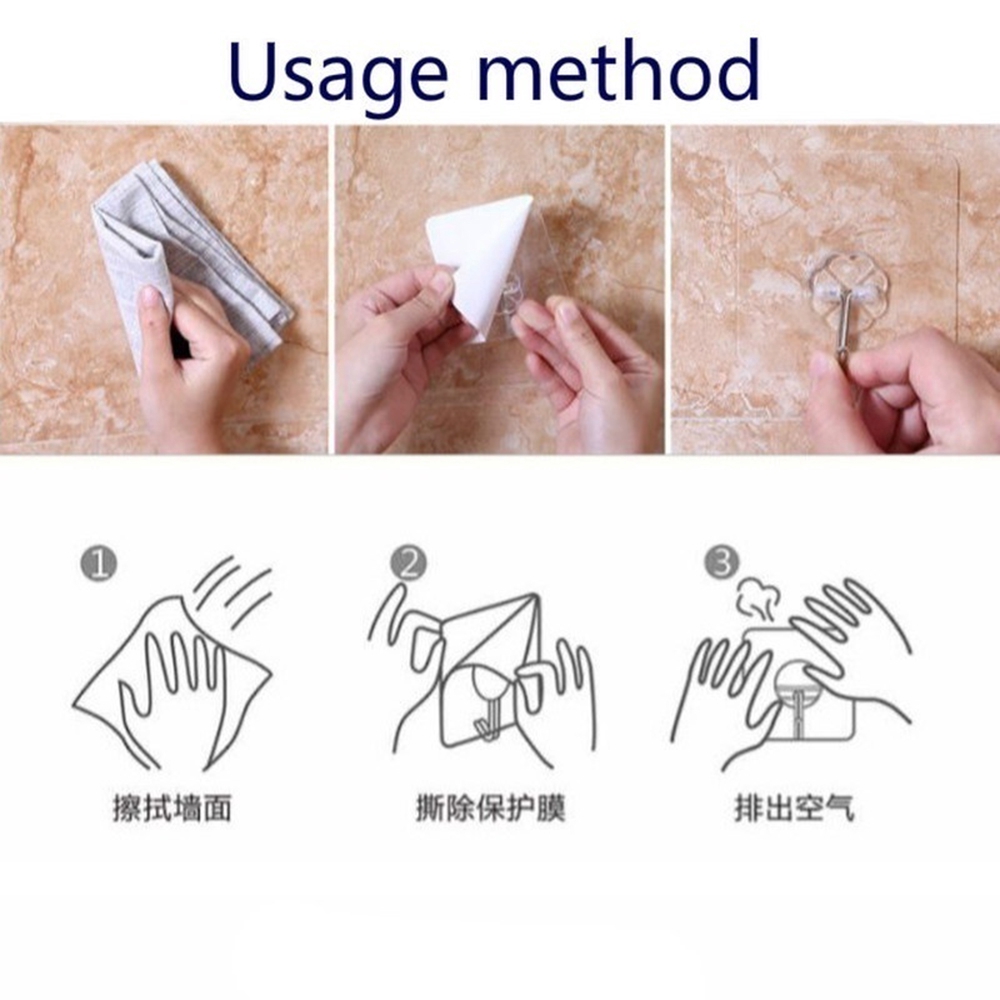 Usage method

①
擦拭墙面

②
撕除保护膜

③
排出空气