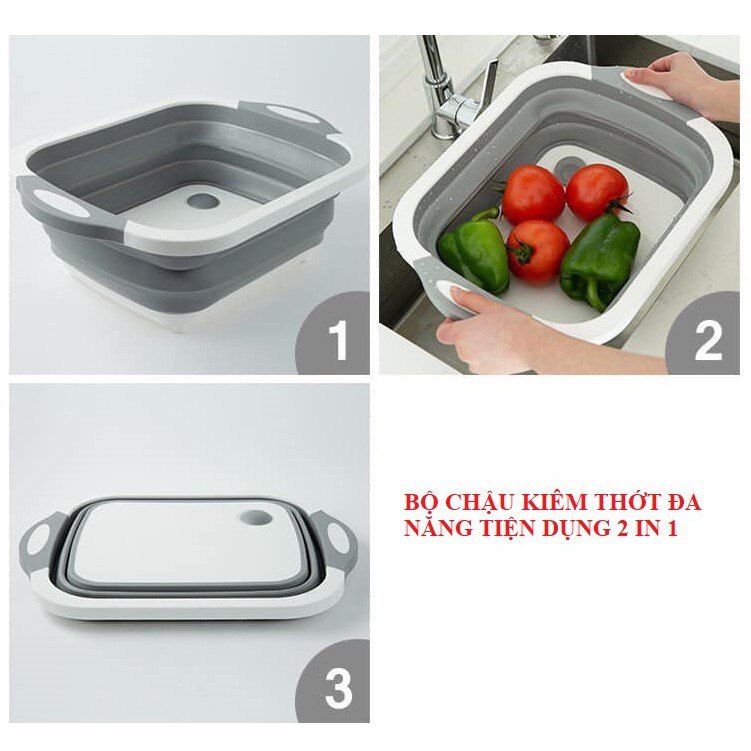 1

2

3

BỘ CHẬU KIÊM THỚT ĐA NĂNG TIỆN DỤNG 2 IN 1